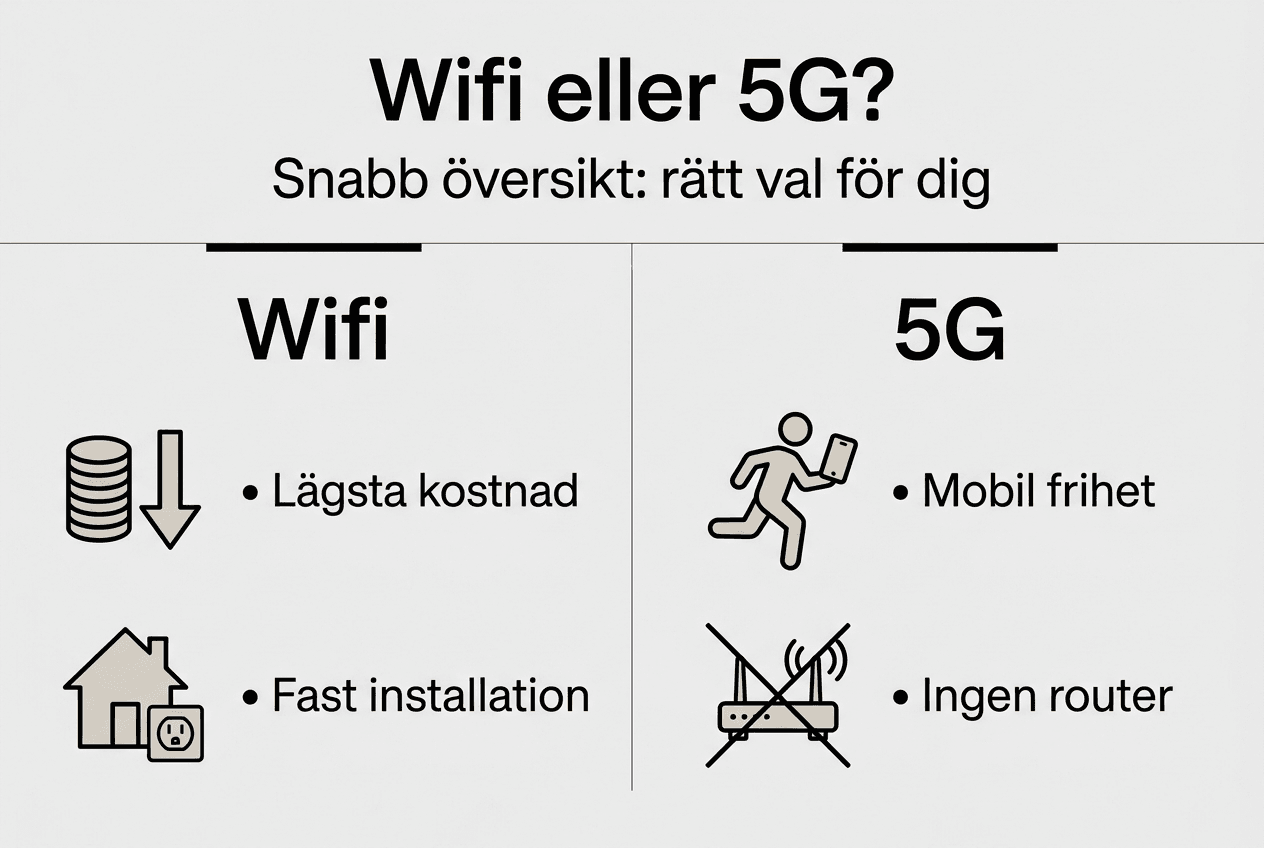 Wifi eller 5G?

Snabb översikt: rätt val för dig

Wifi

• Lägsta kostnad

• Fast installation

5G

• Mobil frihet

• Ingen router