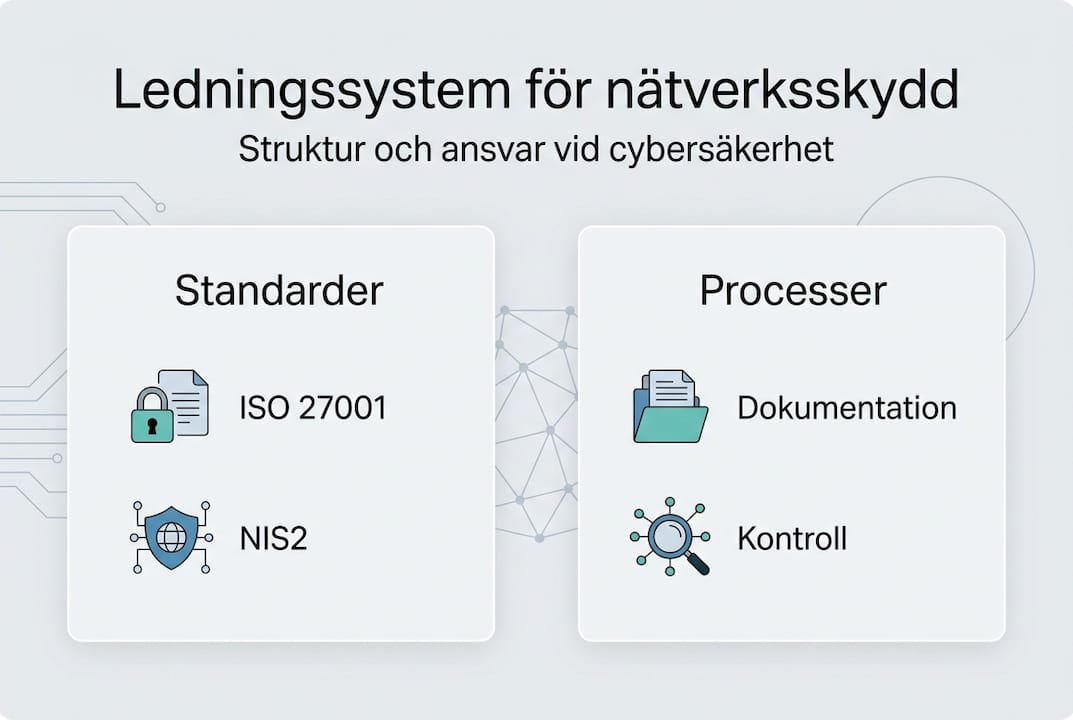 Ledningssystem för nätverksskydd
Struktur och ansvar vid cybersäkerhet

Standarder
ISO 27001
NIS2

Processer
Dokumentation
Kontroll