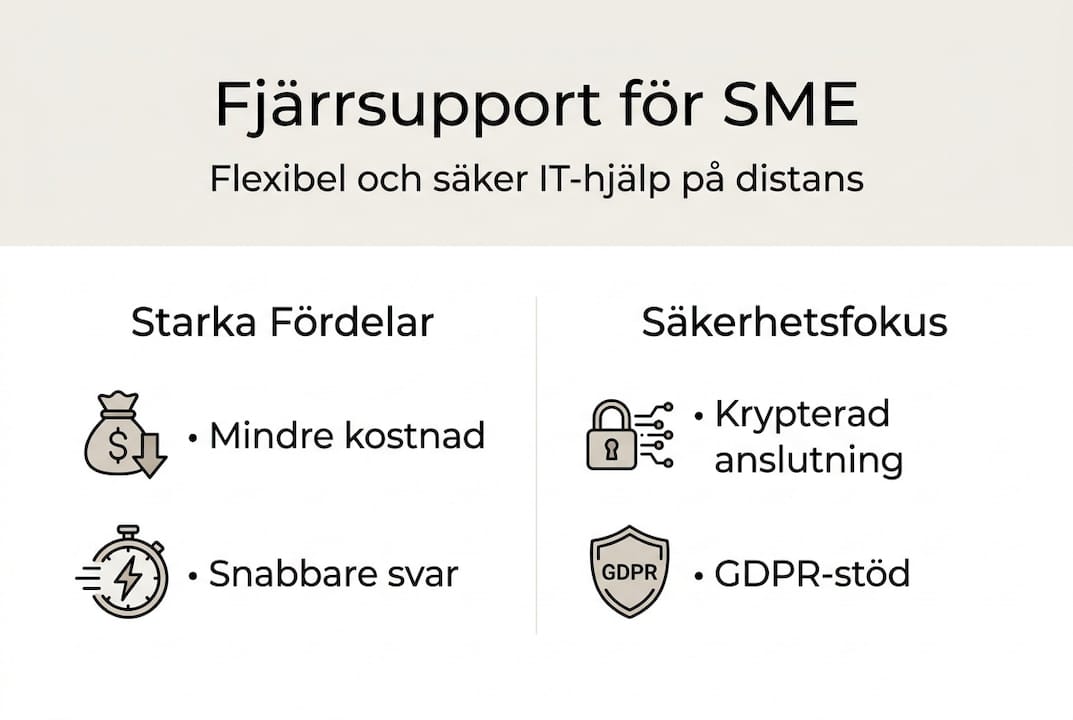 Fjärrsupport för SME

Flexibel och säker IT-hjälp på distans

Starka Fördelar

$

• Mindre kostnad

• Snabbare svar

Säkerhetsfokus

• Krypterad anslutning

GDPR

• GDPR-stöd