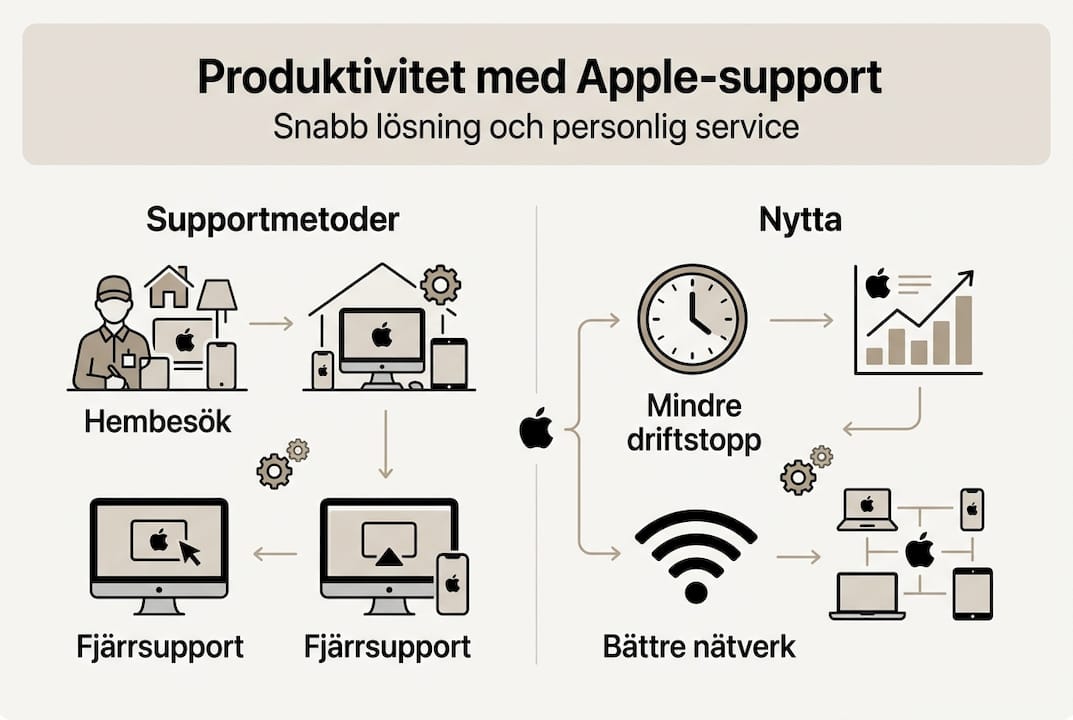 Produktivitet med Apple-support
Snabb lösning och personlig service

Supportmetoder

Hembesök

Fjärrsupport

Fjärrsupport

Nytta

Mindre driftstopp

Bättre nätverk