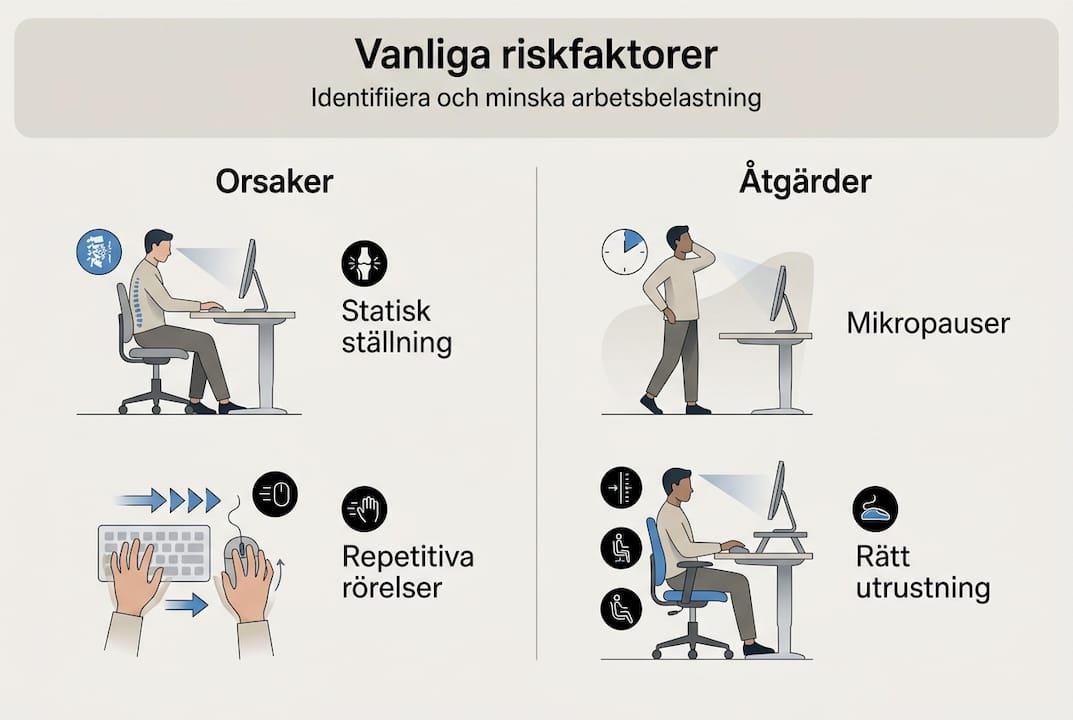 Vanliga riskfaktorer
Identifiiera och minska arbetsbelastning

Orsaker

Statisk ställning

Repetitiva rörelser

Åtgärder

Mikropauser

Rätt utrustning