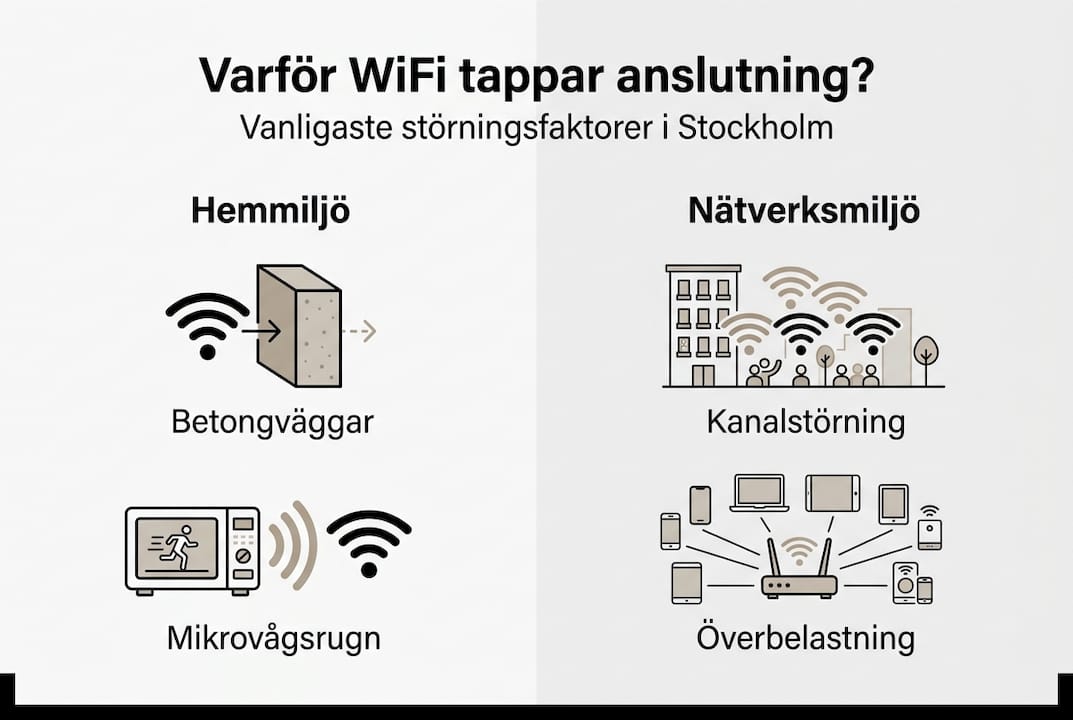 Varför WiFi tappar anslutning?
Vanligaste störningsfaktorer i Stockholm

Hemmiljö

Betongväggar

Mikrovågsrugn

Nätverksmiljö

Kanalstörning

Överbelastning