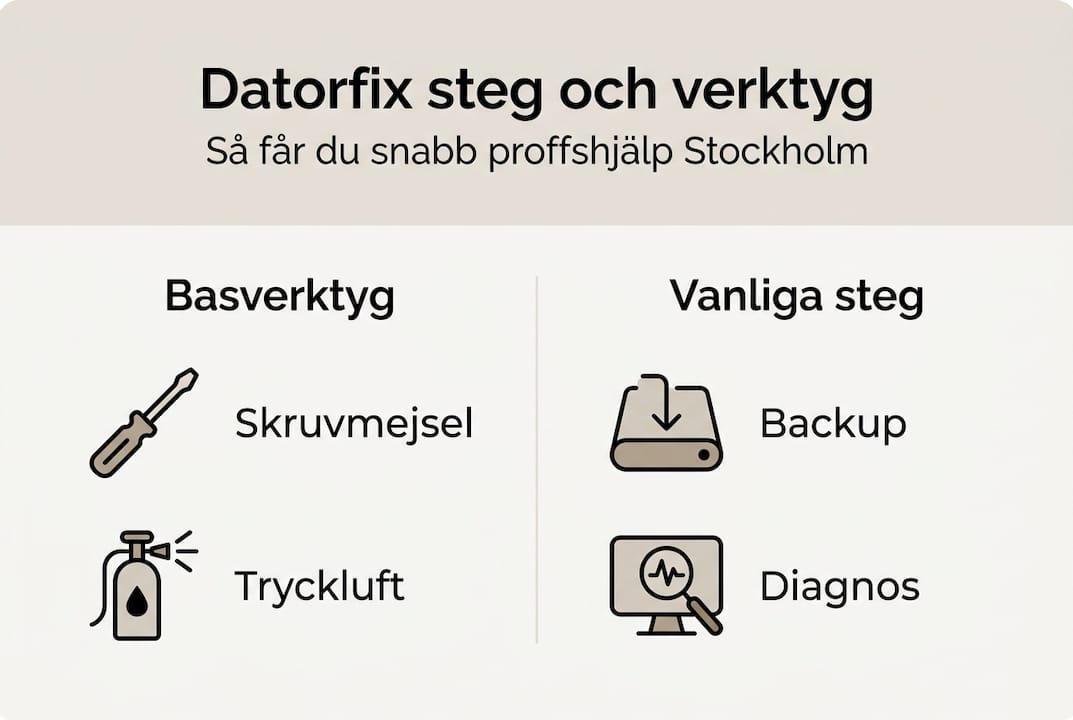 Datorfix steg och verktyg
Så får du snabb proffshjälp Stockholm

Basverktyg

Skruvmejsel

Tryckluft

Vanliga steg

Backup

Diagnos