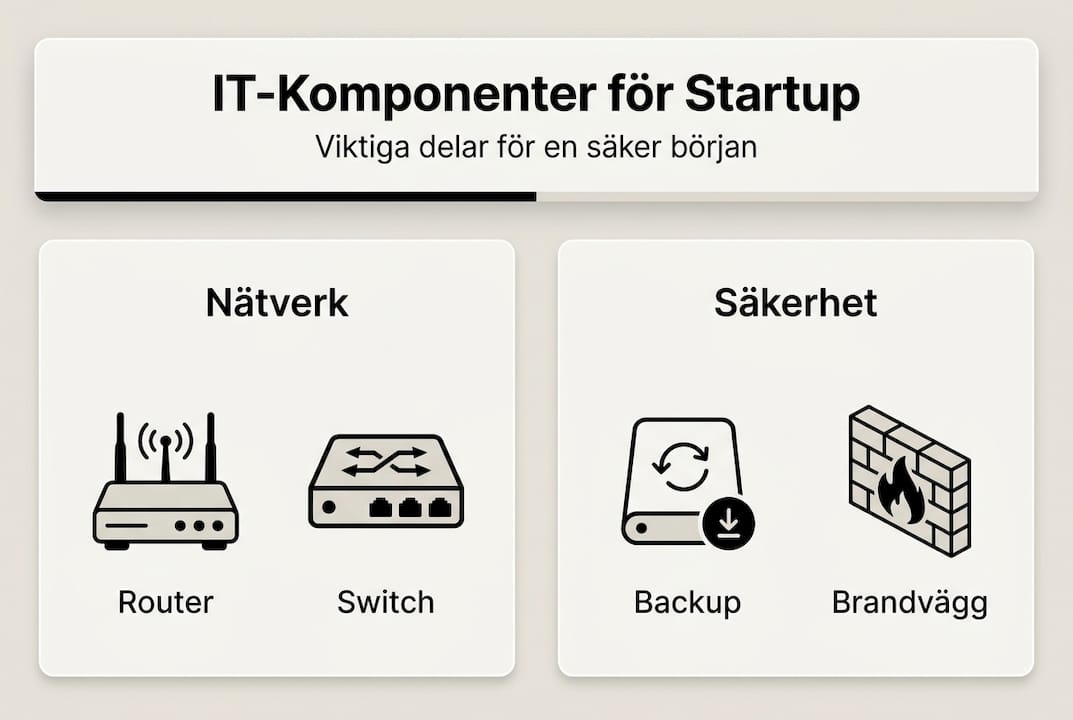 IT-Komponenter för Startup
Viktiga delar för en säker början

Nätverk

Router

Switch

Säkerhet

Backup

Brandvägg