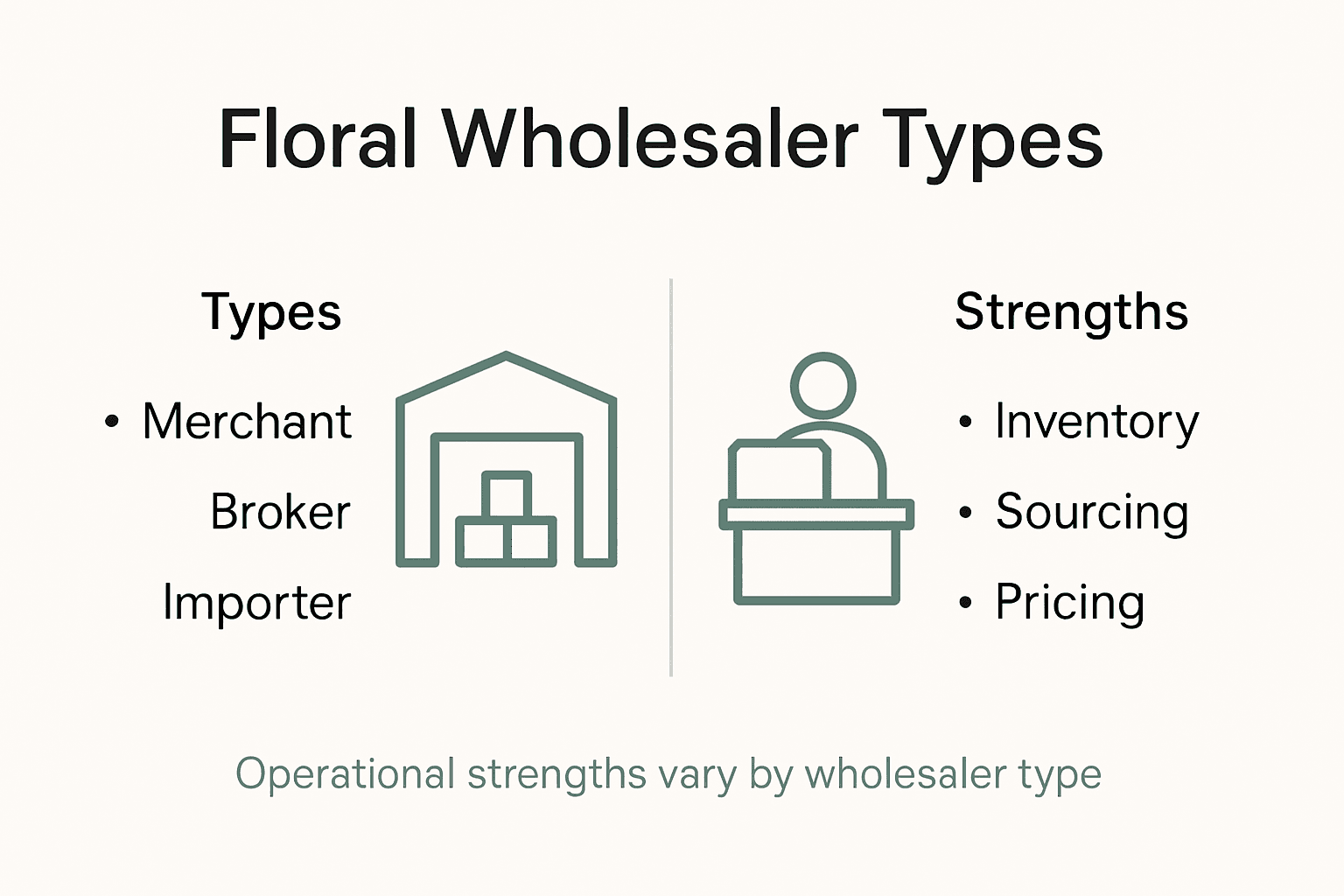 Floral Wholesaler Types

Types

• Merchant
Broker
Importer

Strengths

• Inventory
• Sourcing
• Pricing

Operational strengths vary by wholesaler type