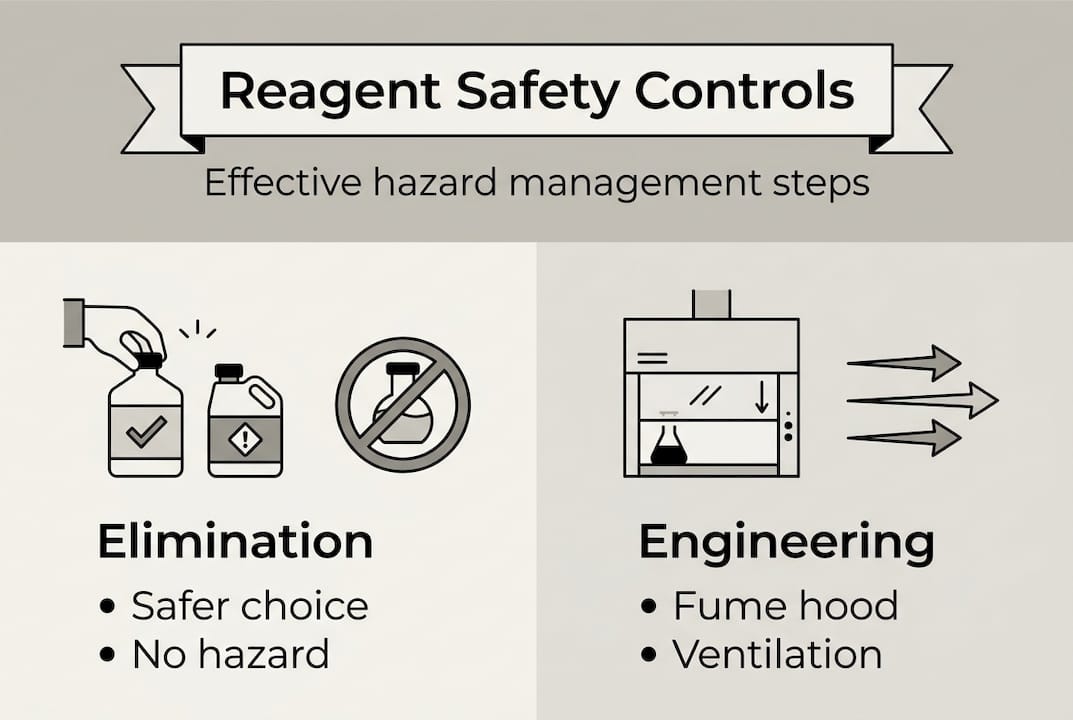 Reagent Safety Controls

Effective hazard management steps

Elimination
• Safer choice
• No hazard

Engineering
• Fume hood
• Ventilation