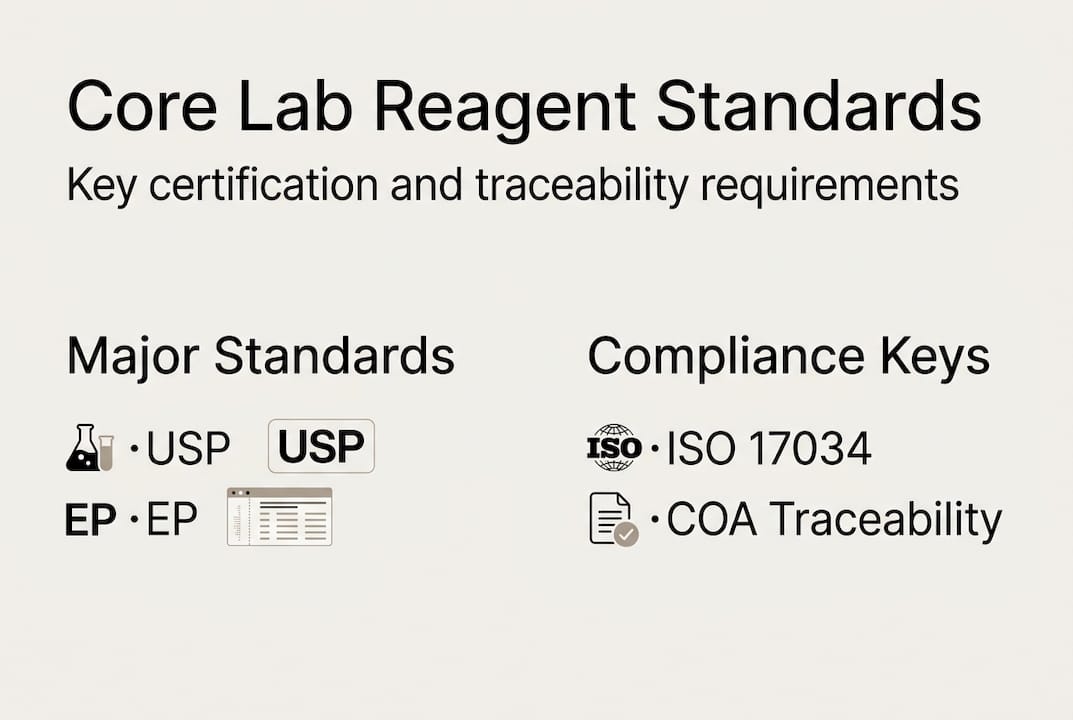 Core Lab Reagent Standards

Key certification and traceability requirements

Major Standards

· USP USP

EP · EP

Compliance Keys

ISO · ISO 17034

· COA Traceability