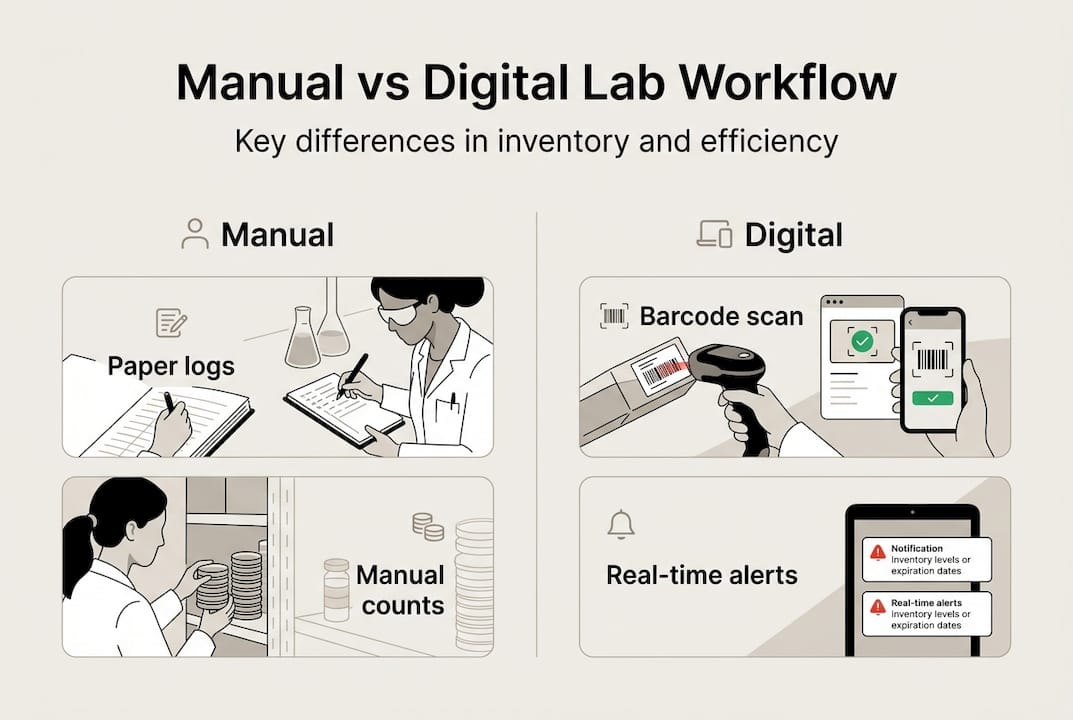 Manual vs Digital Lab Workflow

Key differences in inventory and efficiency

Manual

Paper logs

Manual counts

Digital

Barcode scan

Real-time alerts

Notification
Inventory levels or expiration dates

Real-time alerts
Inventory levels or expiration dates