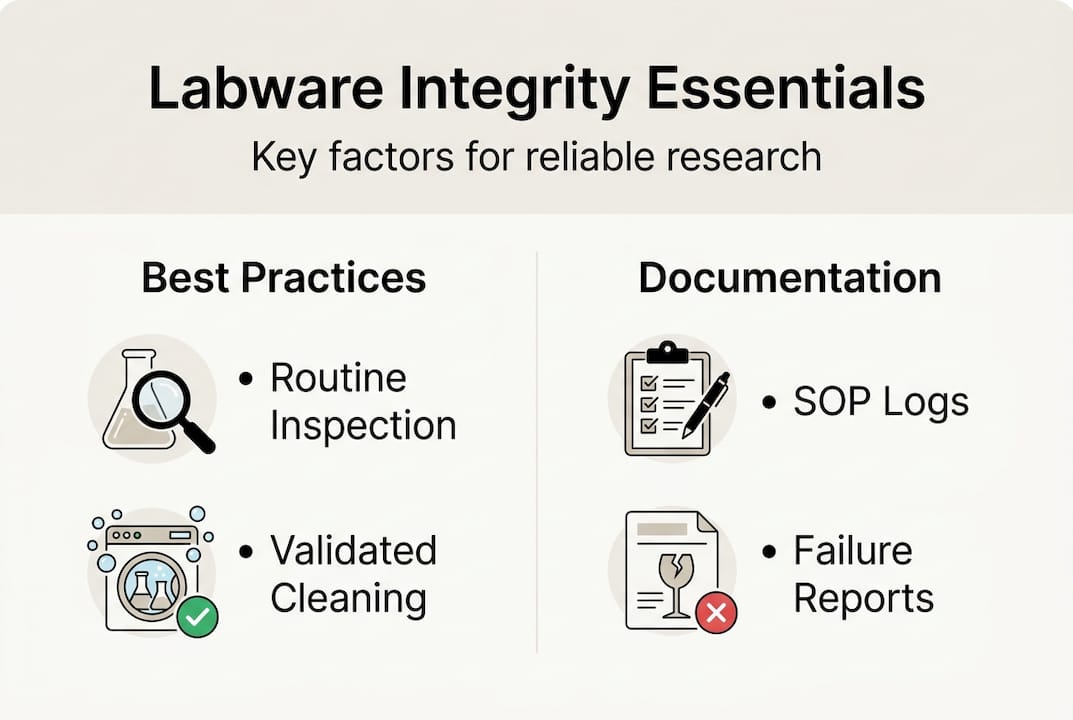 Labware Integrity Essentials

Key factors for reliable research

Best Practices

• Routine Inspection

• Validated Cleaning

Documentation

• SOP Logs

• Failure Reports