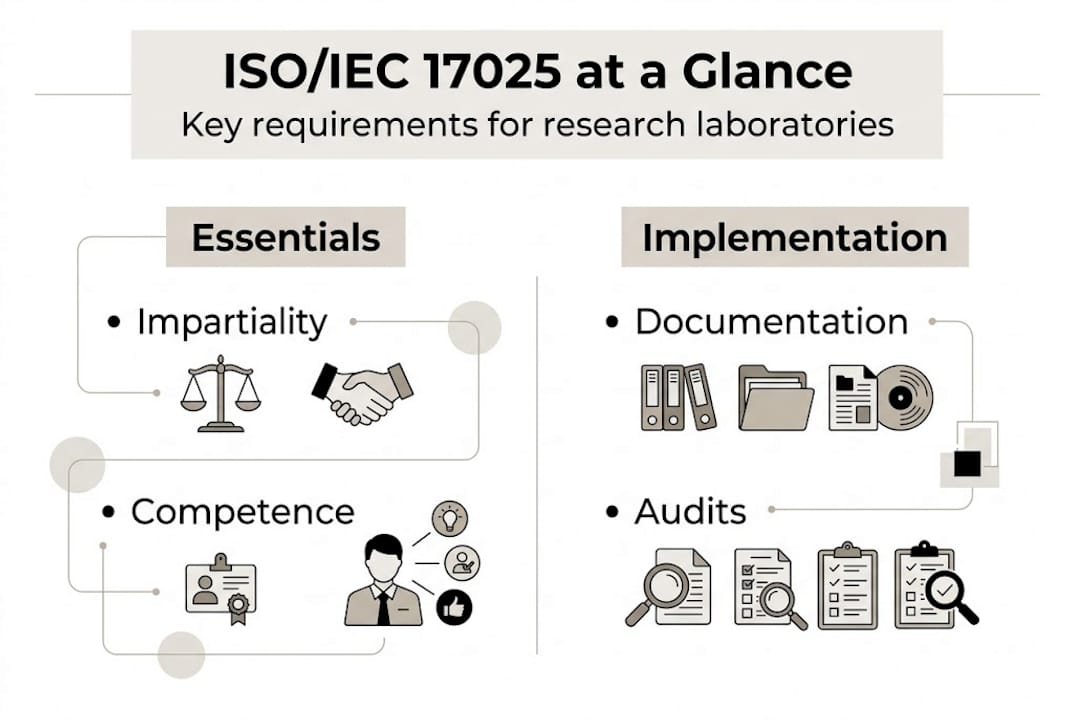 ISO/IEC 17025 at a Glance
Key requirements for research laboratories

Essentials

• Impartiality

• Competence

Implementation

• Documentation

• Audits