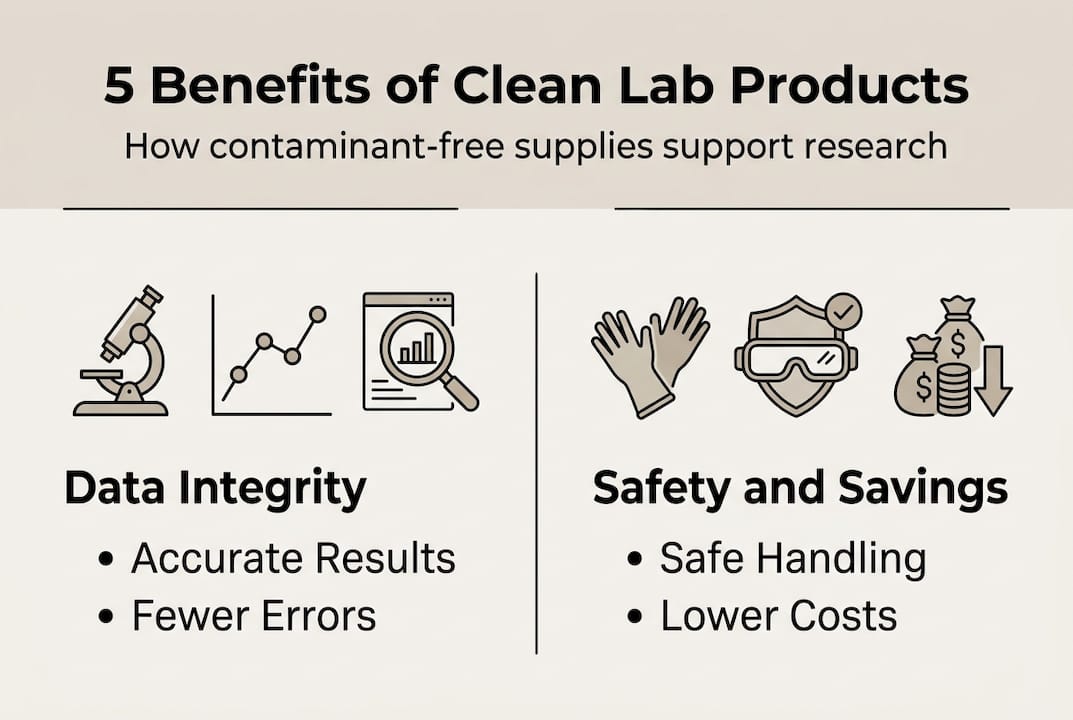 5 Benefits of Clean Lab Products

How contaminant-free supplies support research

Data Integrity

• Accurate Results
• Fewer Errors

Safety and Savings

• Safe Handling
• Lower Costs