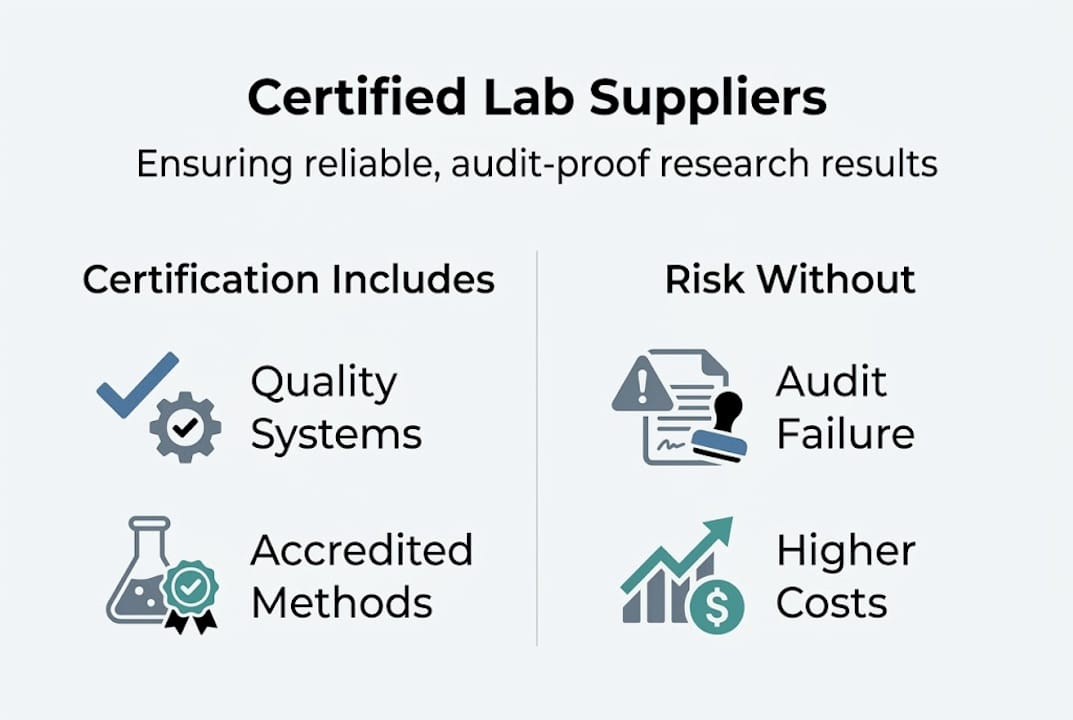 Certified Lab Suppliers

Ensuring reliable, audit-proof research results

Certification Includes

Quality Systems

Accredited Methods

Risk Without

Audit Failure

Higher Costs