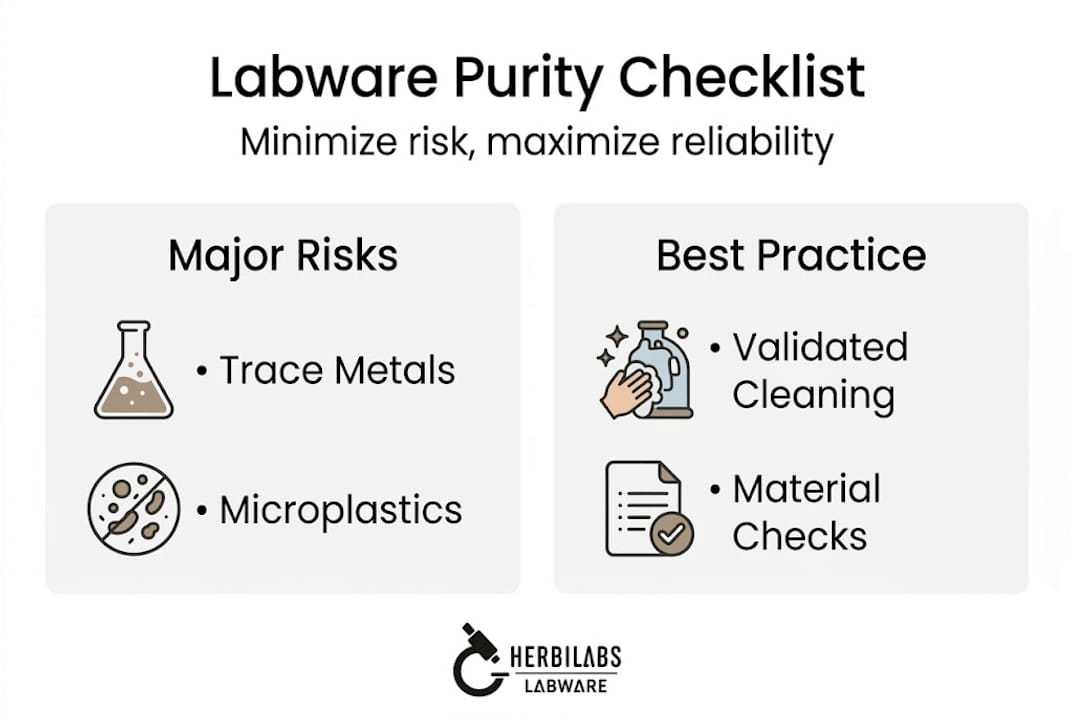 Labware Purity Checklist

Minimize risk, maximize reliability

Major Risks

• Trace Metals

• Microplastics

Best Practice

• Validated Cleaning

• Material Checks

HERBILABS
LABWARE