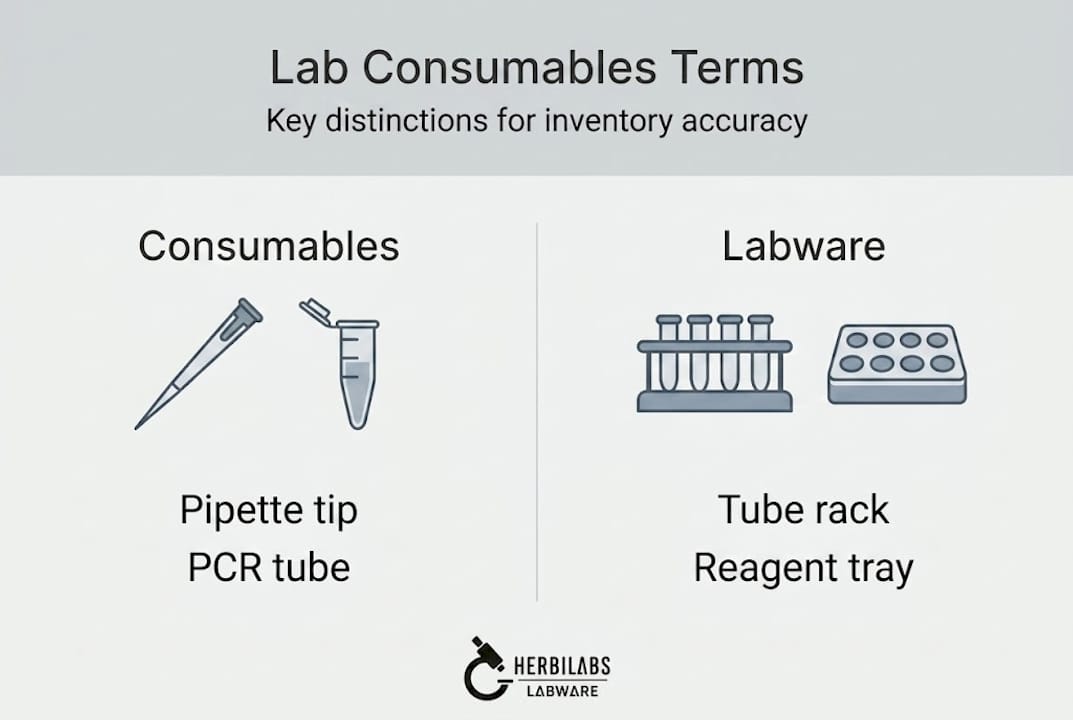 Lab Consumables Terms
Key distinctions for inventory accuracy

Consumables

Pipette tip
PCR tube

Labware

Tube rack
Reagent tray

HERBILABS
LABWARE