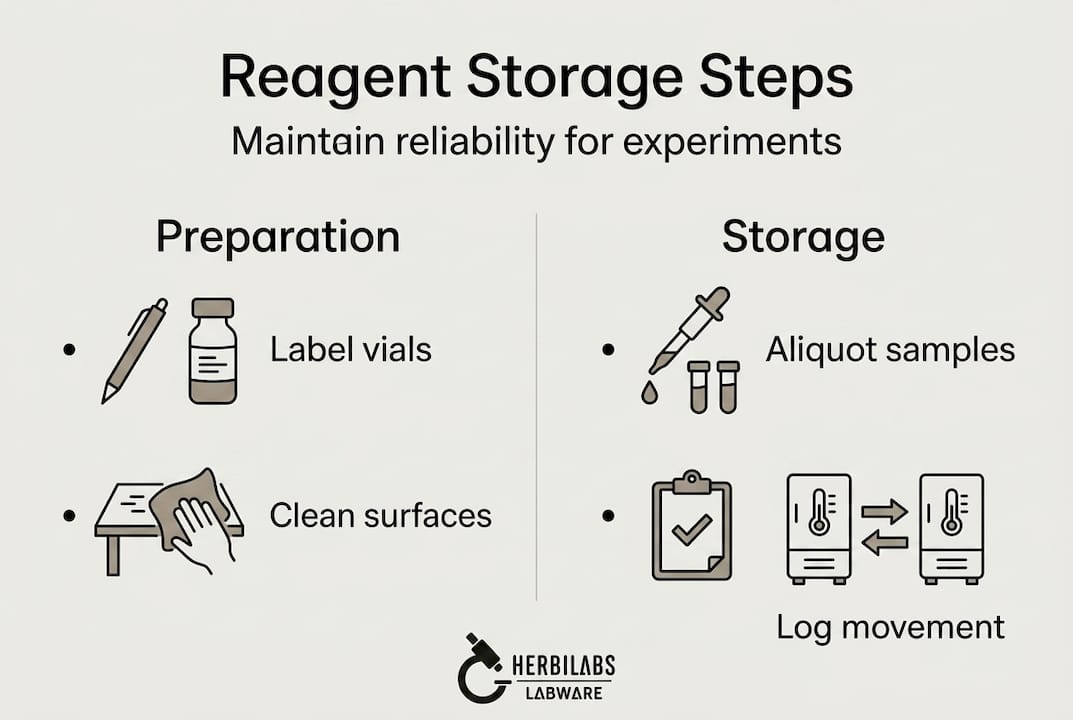 Reagent Storage Steps
Maintain reliability for experiments

Preparation

• Label vials

• Clean surfaces

Storage

• Aliquot samples

• Log movement

HERBILABS
LABWARE