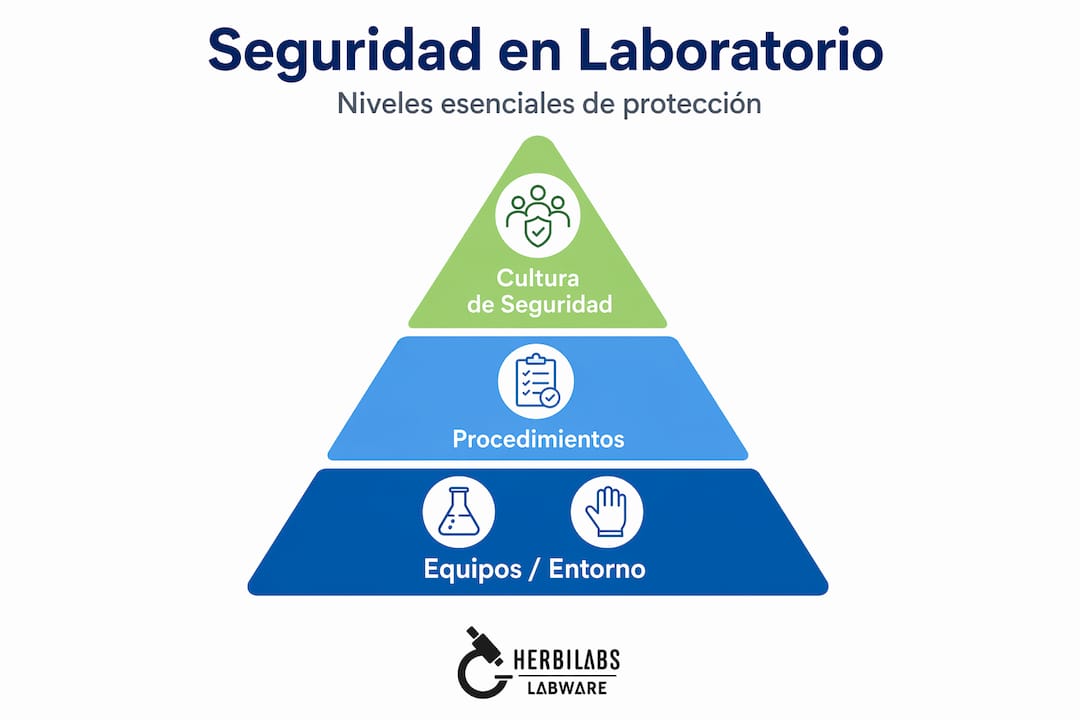 Seguridad en Laboratorio

Niveles esenciales de protección

Cultura de Seguridad

Procedimientos

Equipos / Entorno

HERBILABS
LABWARE