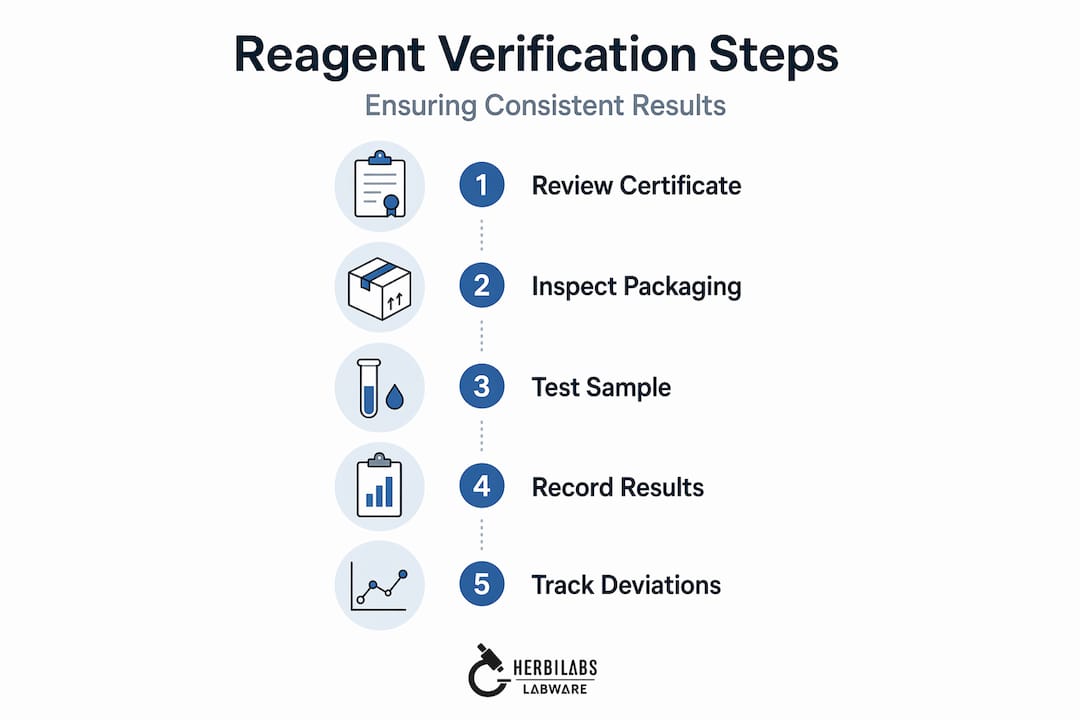 Reagent Verification Steps

Ensuring Consistent Results

1 Review Certificate

2 Inspect Packaging

3 Test Sample

4 Record Results

5 Track Deviations

HERBILABS
LABWARE