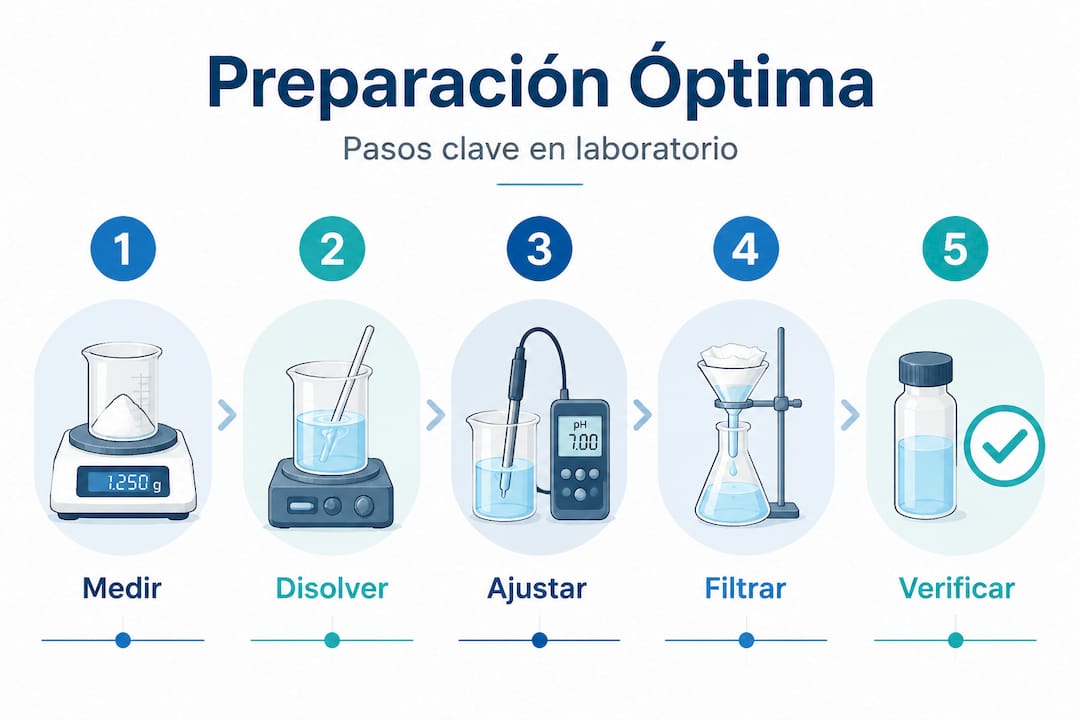 Preparación Óptima

Pasos clave en laboratorio

1

1.250 g

Medir

2

Disolver

3

pH
7.00

Ajustar

4

Filtrar

5

Verificar