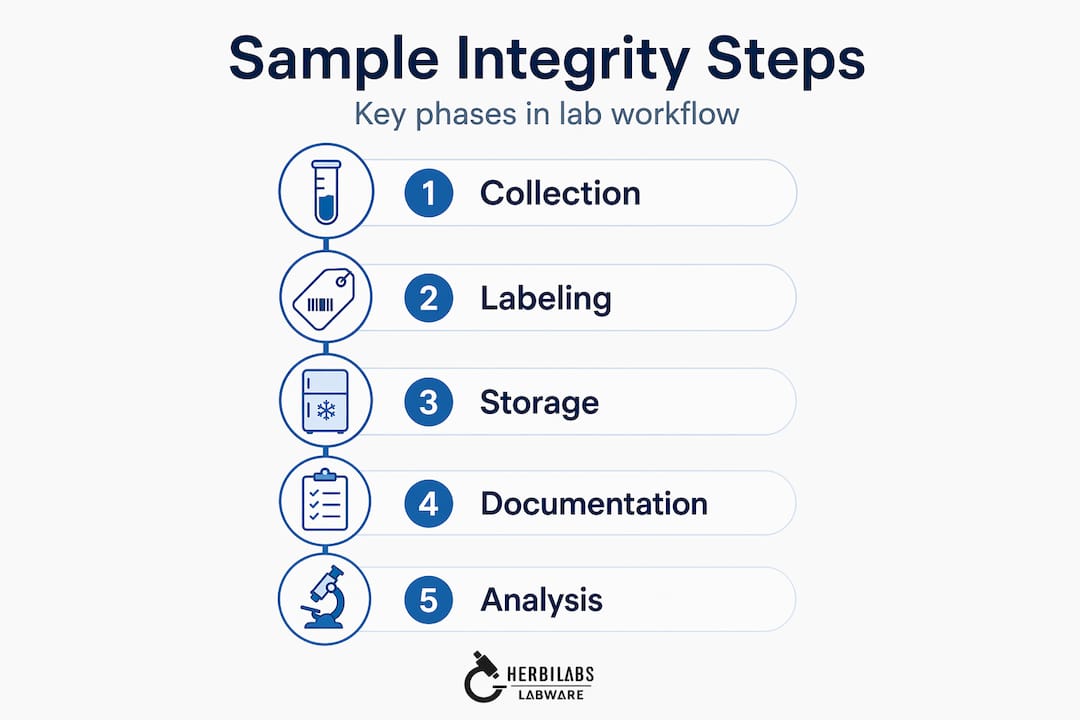 Sample Integrity Steps

Key phases in lab workflow

1 Collection

2 Labeling

3 Storage

4 Documentation

5 Analysis

HERBILABS
LABWARE