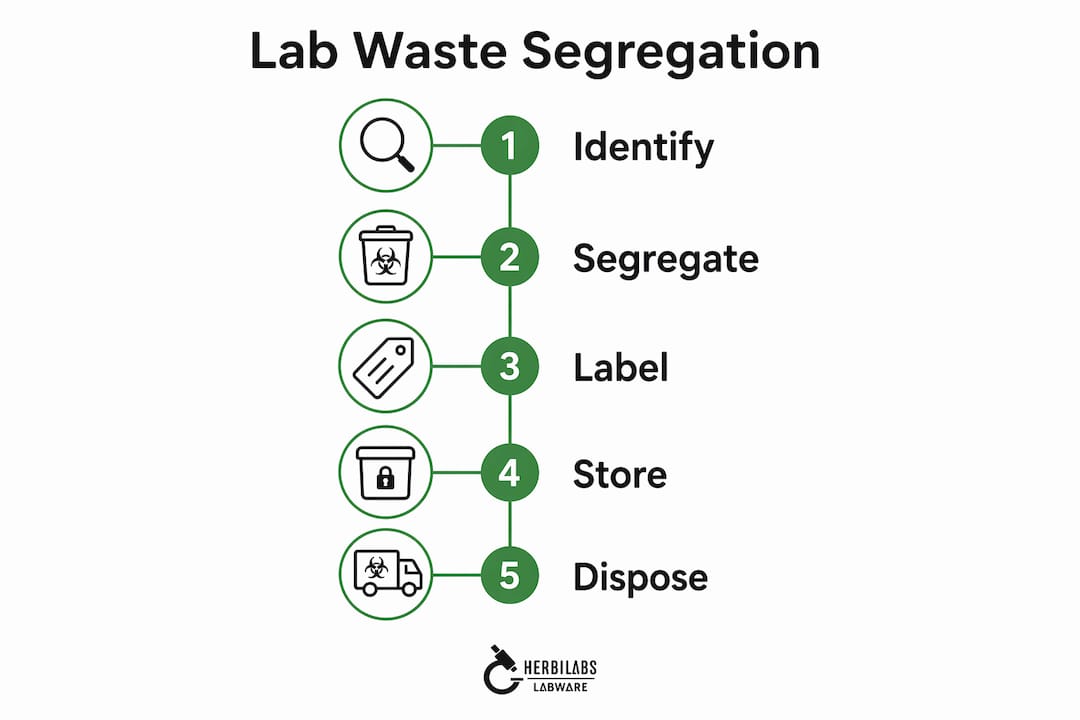 Lab Waste Segregation

1 Identify

2 Segregate

3 Label

4 Store

5 Dispose

HERBILABS
LABWARE