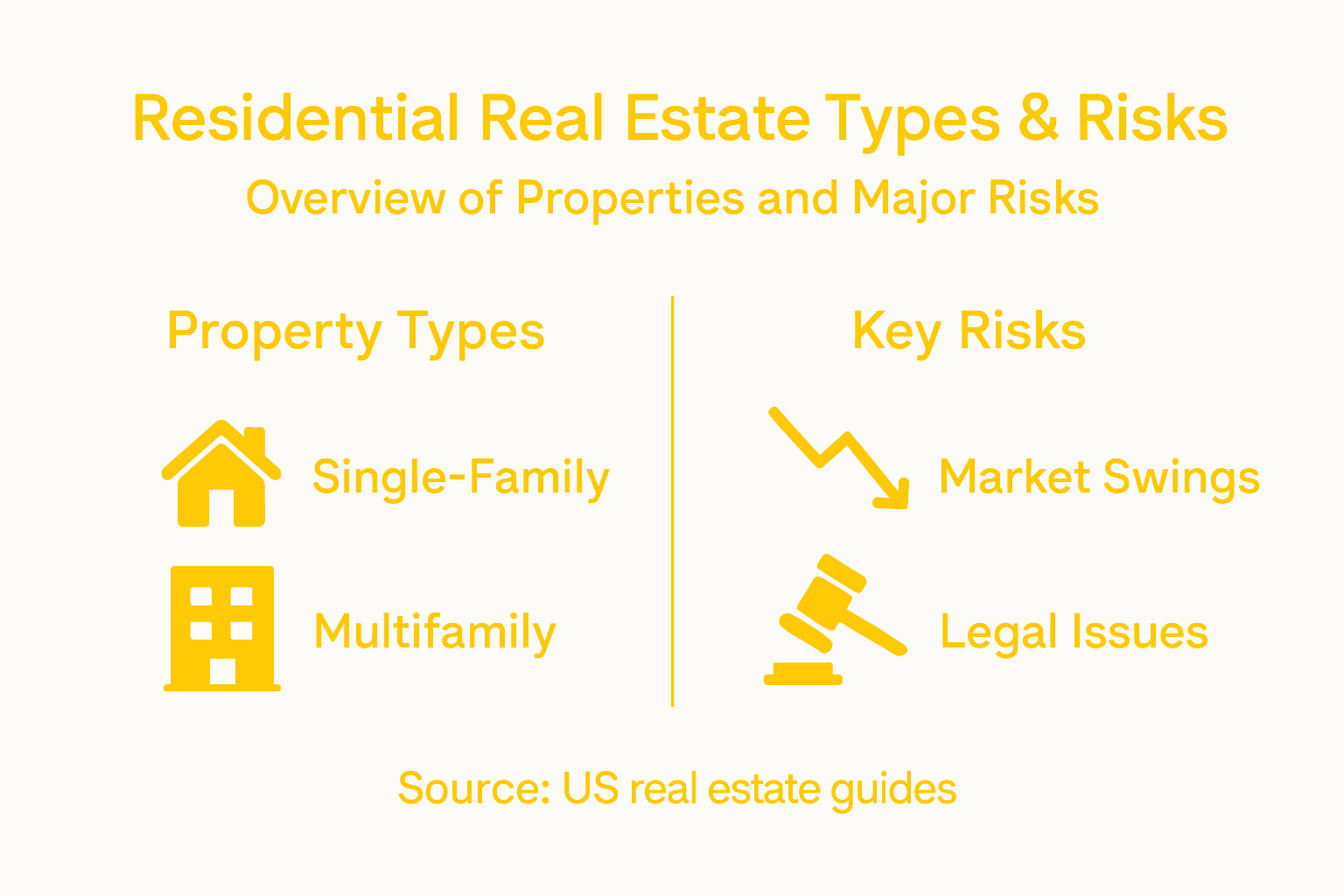 Residential Real Estate Types & Risks

Overview of Properties and Major Risks

Property Types

Single-Family

Multifamily

Key Risks

Market Swings

Legal Issues

Source: US real estate guides