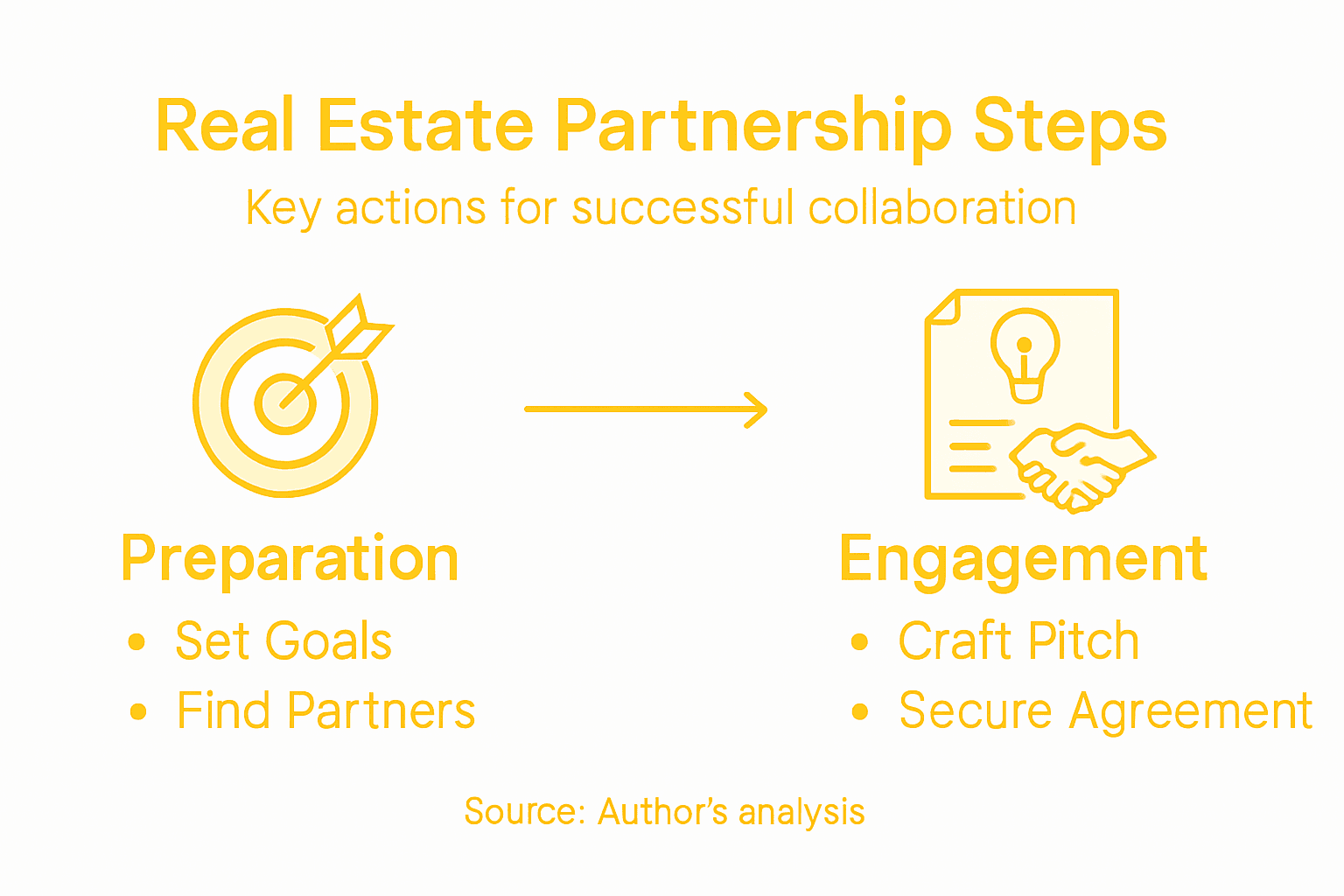 Real Estate Partnership Steps

Key actions for successful collaboration

Preparation

• Set Goals
• Find Partners

Engagement

• Craft Pitch
• Secure Agreement

Source: Author's analysis