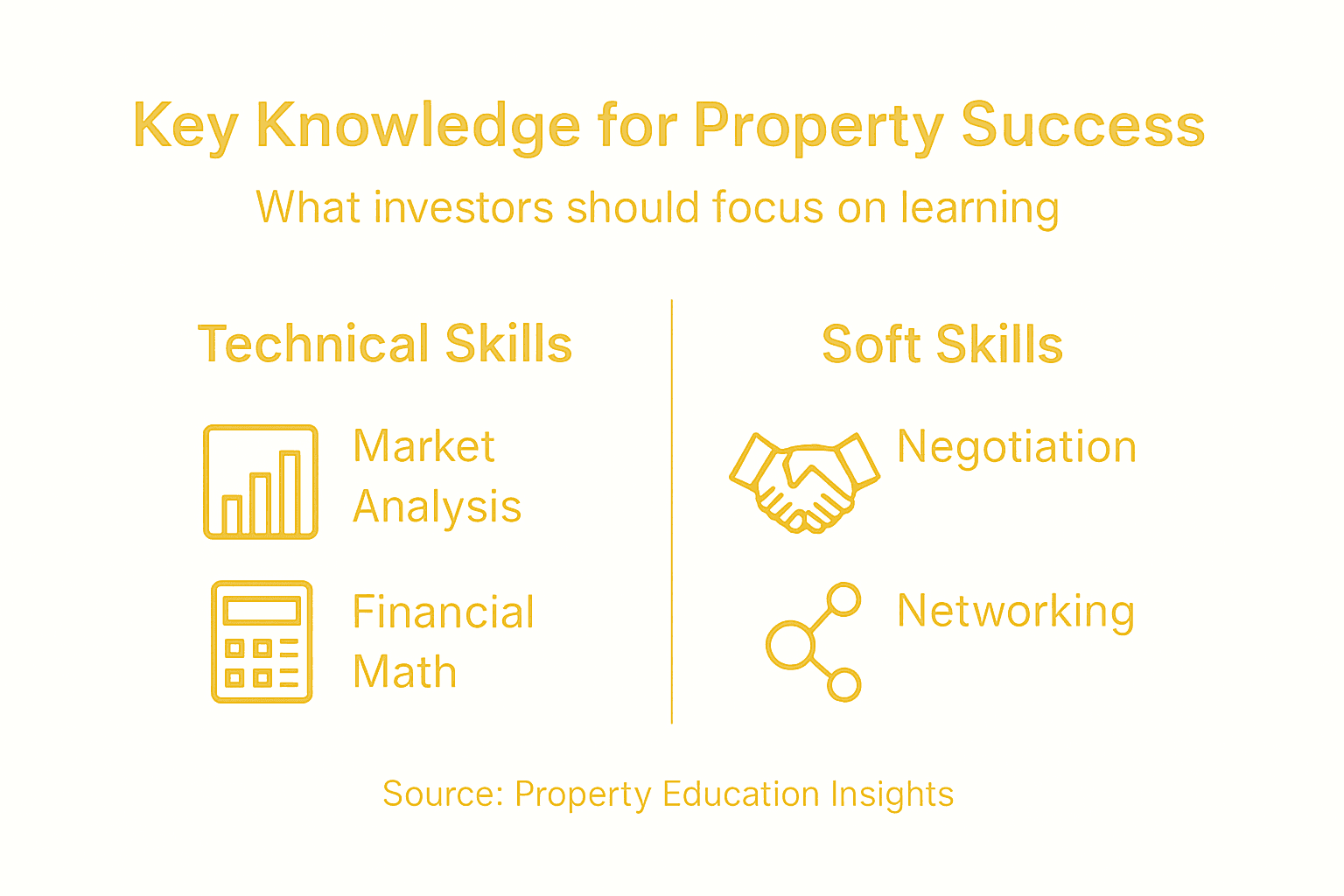 Key Knowledge for Property Success
What investors should focus on learning

Technical Skills

Market Analysis

Financial Math

Soft Skills

Negotiation

Networking

Source: Property Education Insights