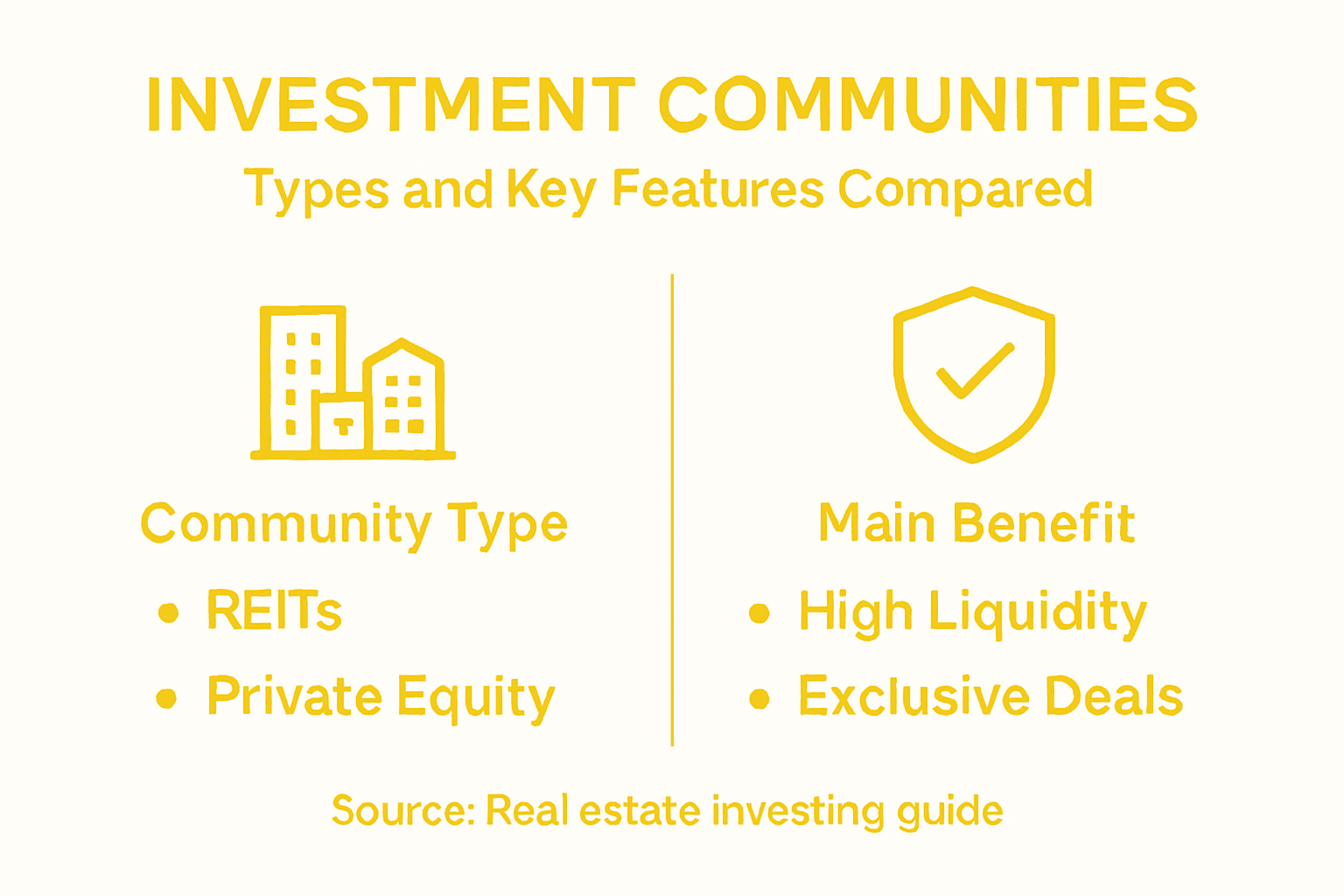 INVESTMENT COMMUNITIES
Types and Key Features Compared

Community Type
• REITs
• Private Equity

Main Benefit
• High Liquidity
• Exclusive Deals

Source: Real estate investing guide