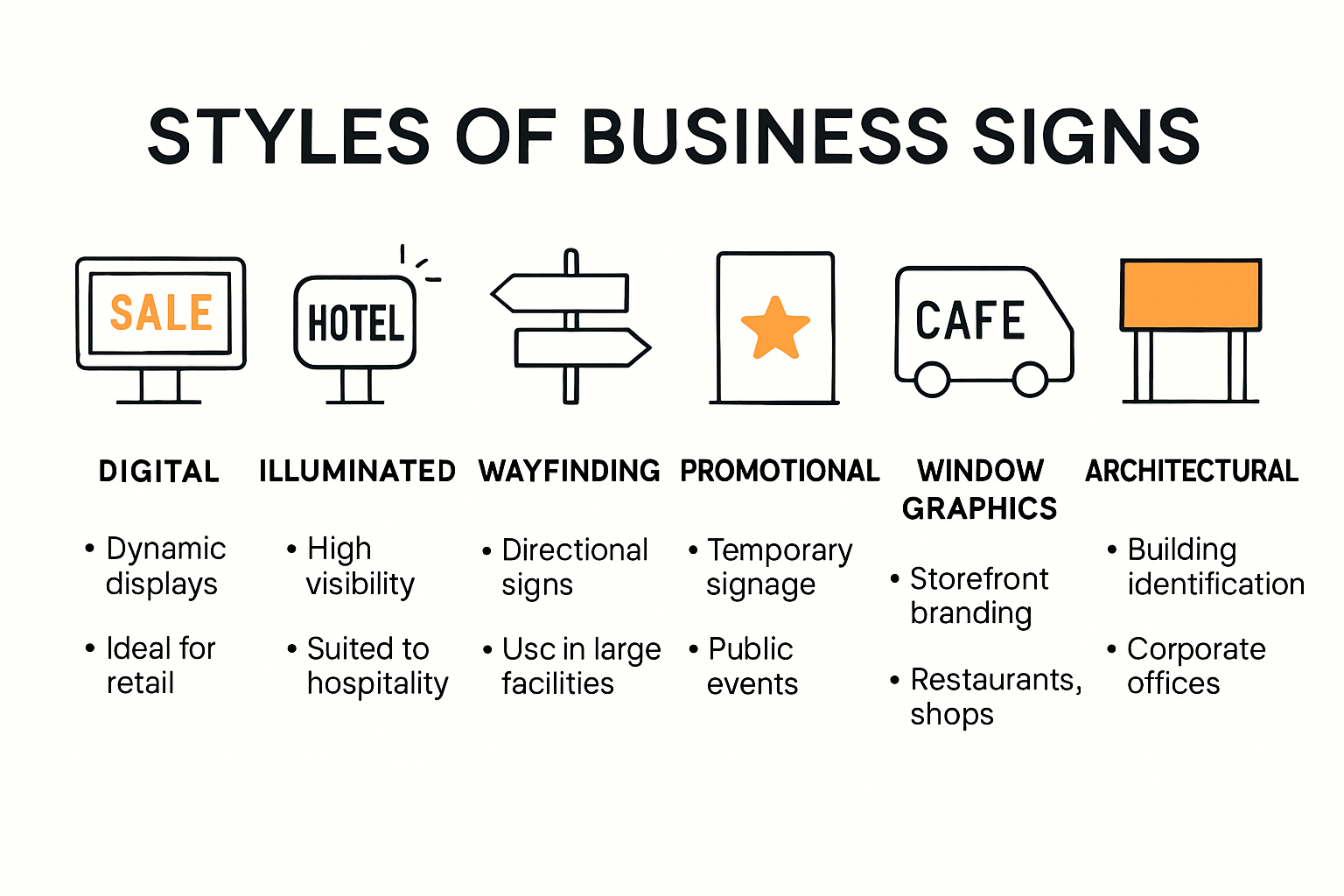 STYLES OF BUSINESS SIGNS

SALE

HOTEL

CAFE

DIGITAL
• Dynamic displays
• Ideal for retail

ILLUMINATED
• High visibility
• Suited to hospitality

WAYFINDING
• Directional signs
• Usc in large facilities

PROMOTIONAL
• Temporary signage
• Public events

WINDOW GRAPHICS
• Storefront branding
• Restaurants, shops

ARCHITECTURAL
• Building identification
• Corporate offices