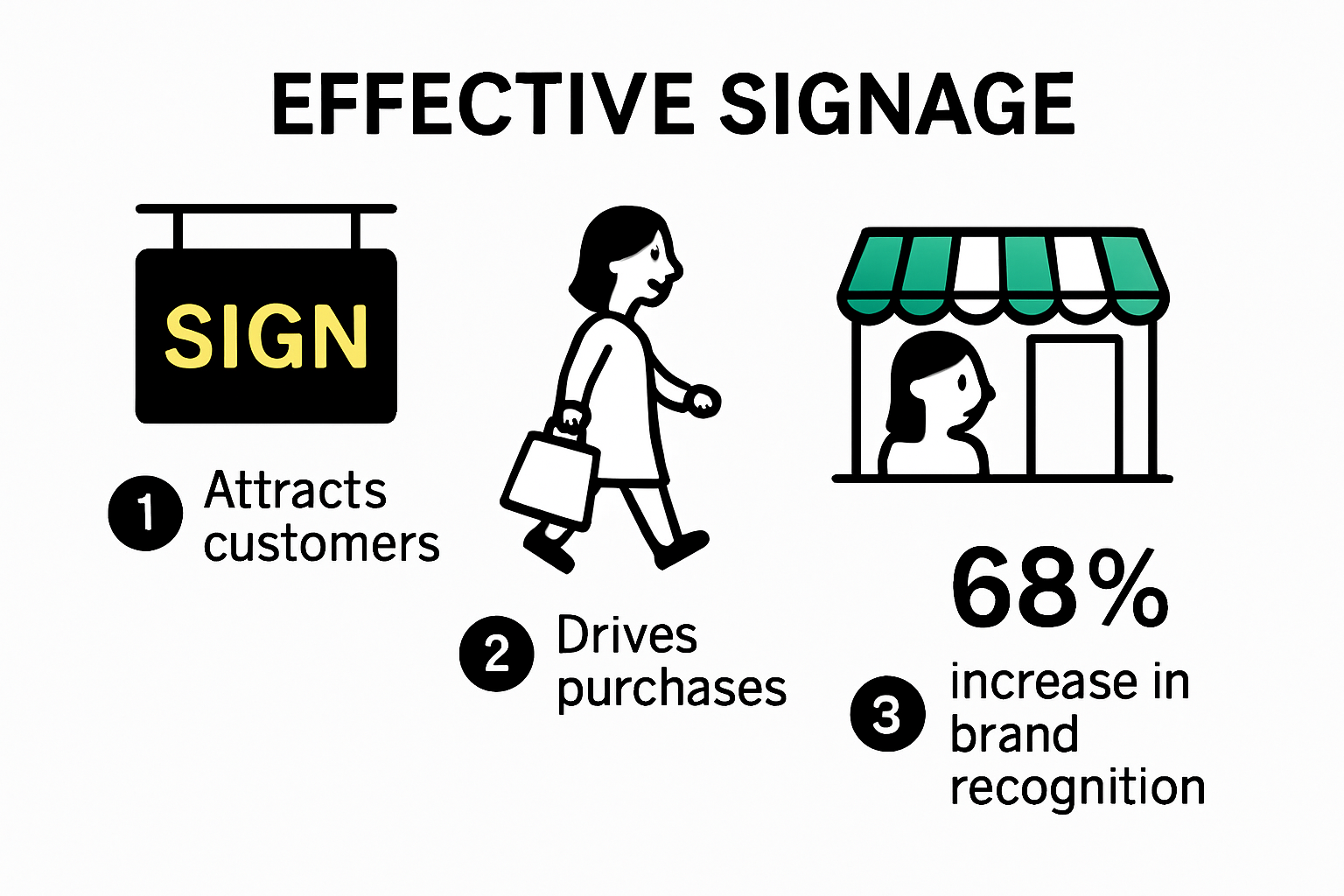 EFFECTIVE SIGNAGE

SIGN

1 Attracts customers

2 Drives purchases

68%

3 increase in brand recognition