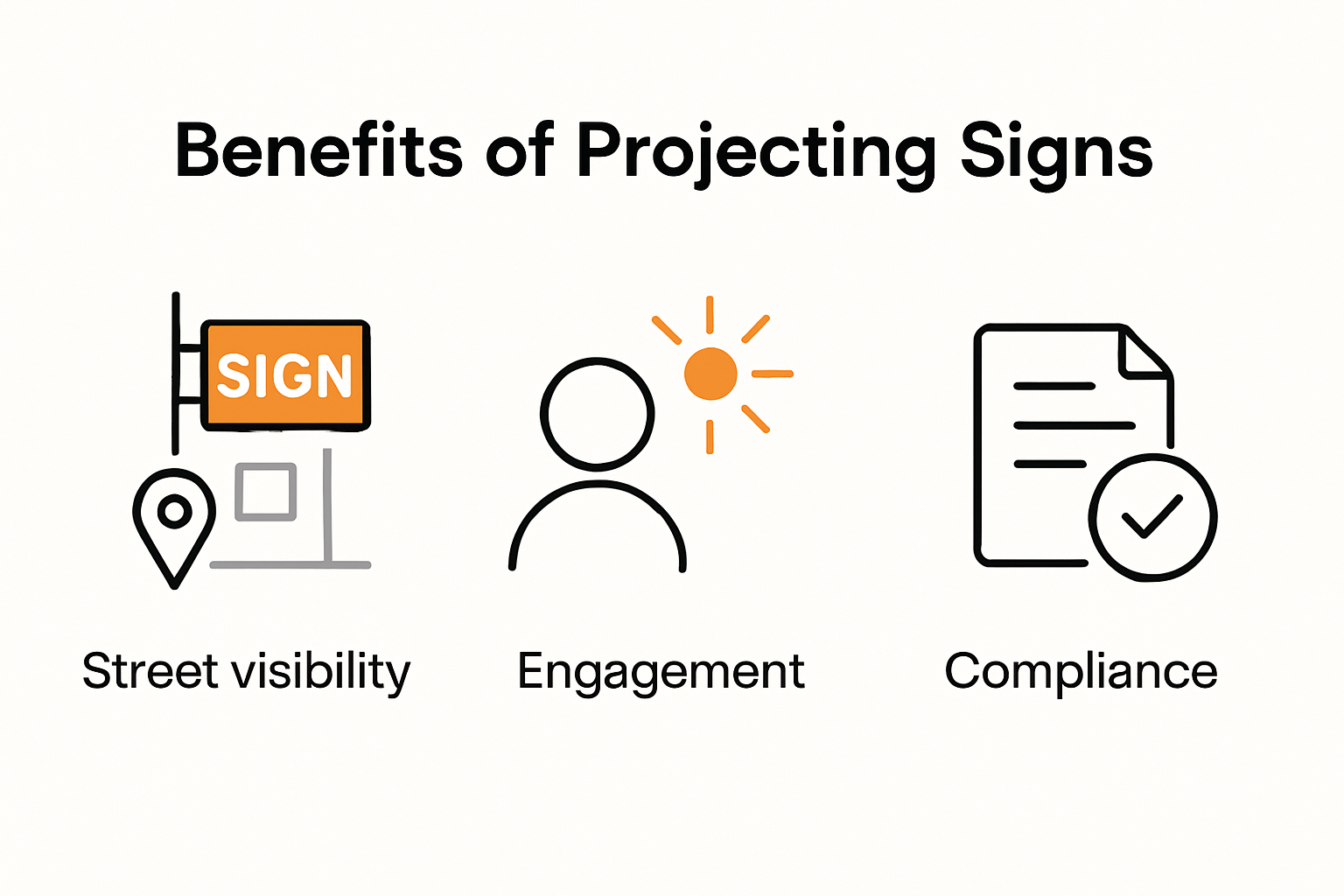 Benefits of Projecting Signs

SIGN

Street visibility

Engagement

Compliance