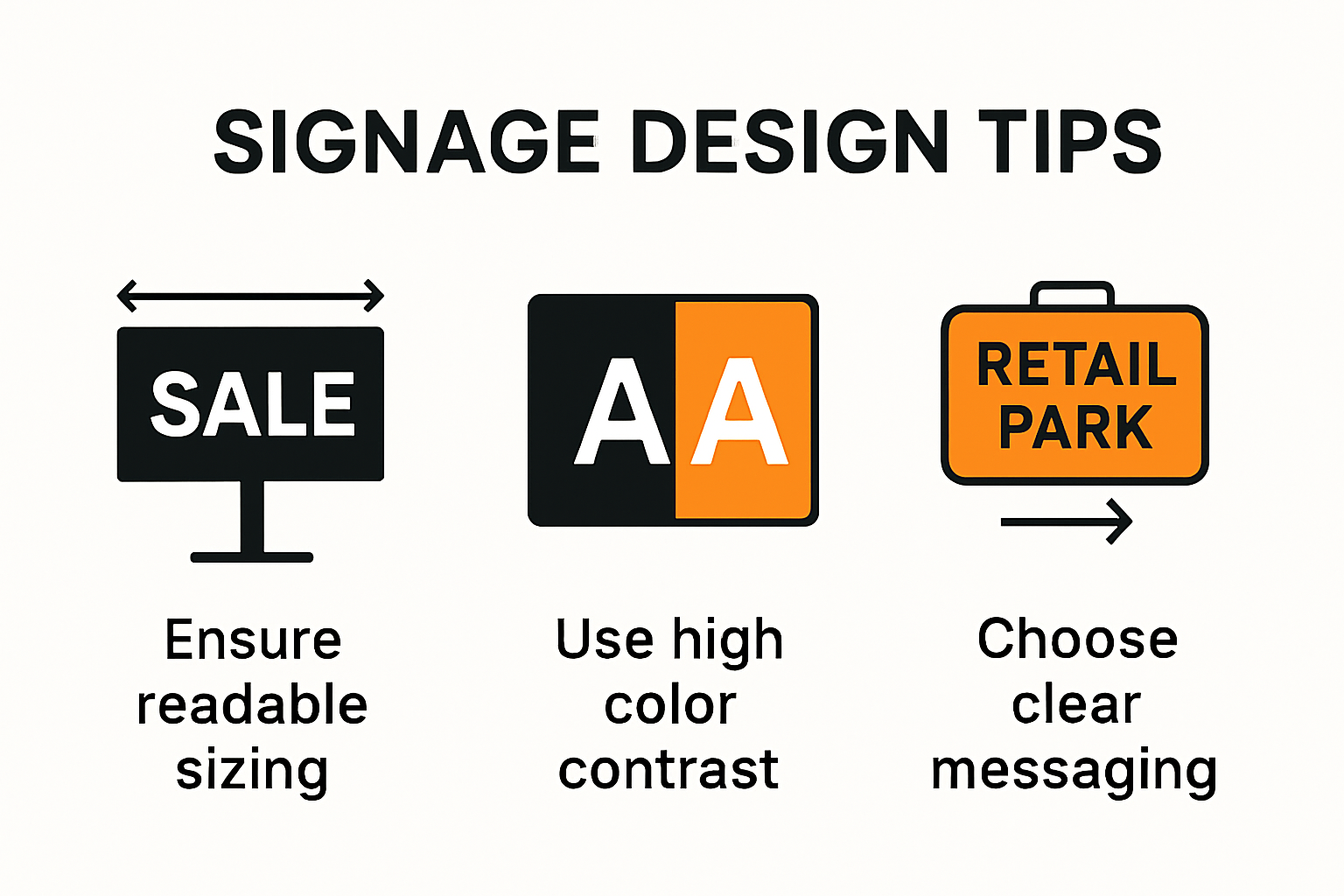 SIGNAGE DESIGN TIPS

SALE

Ensure readable sizing

A A

Use high color contrast

RETAIL PARK

Choose clear messaging