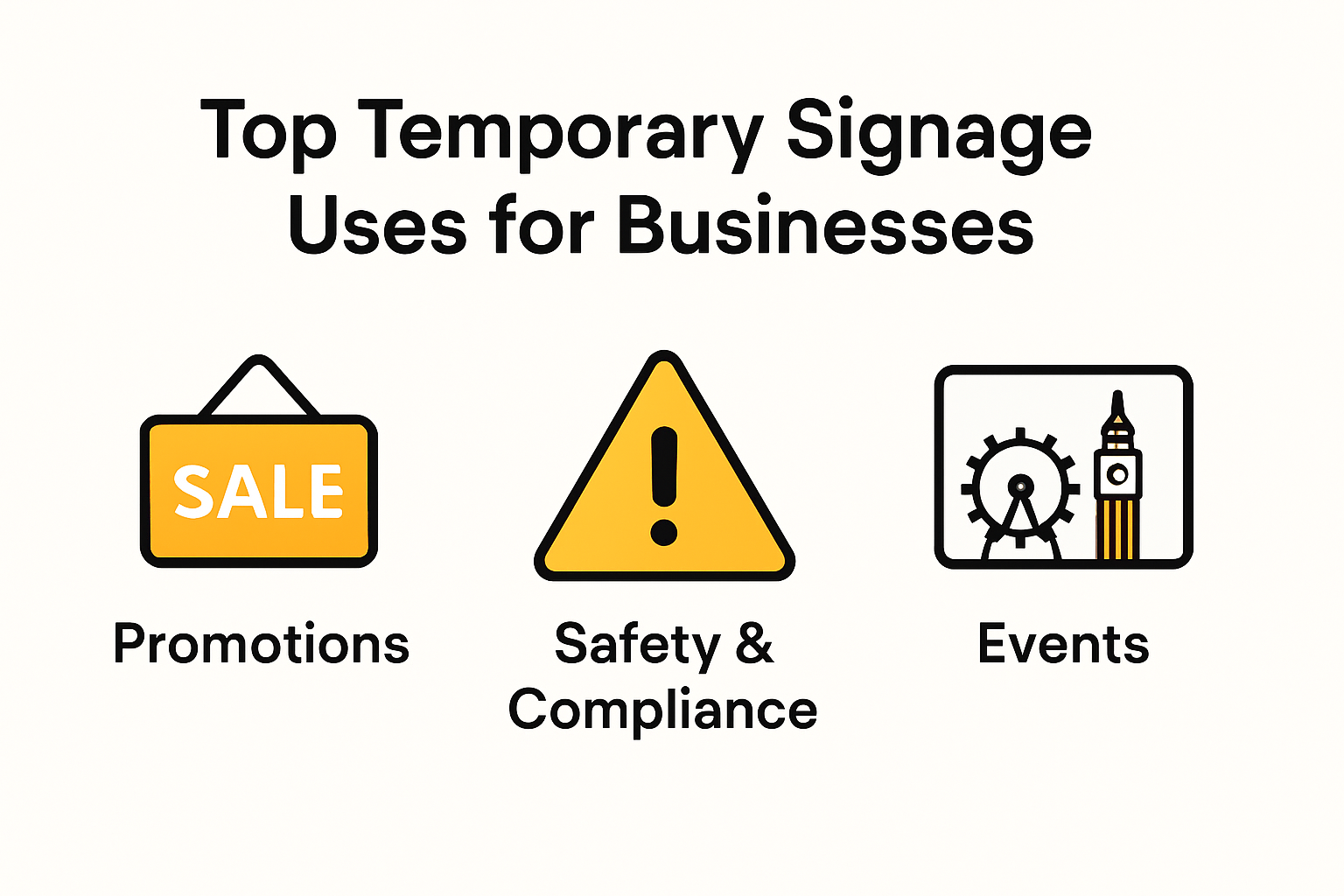 Top Temporary Signage Uses for Businesses

SALE

Promotions

Safety & Compliance

Events