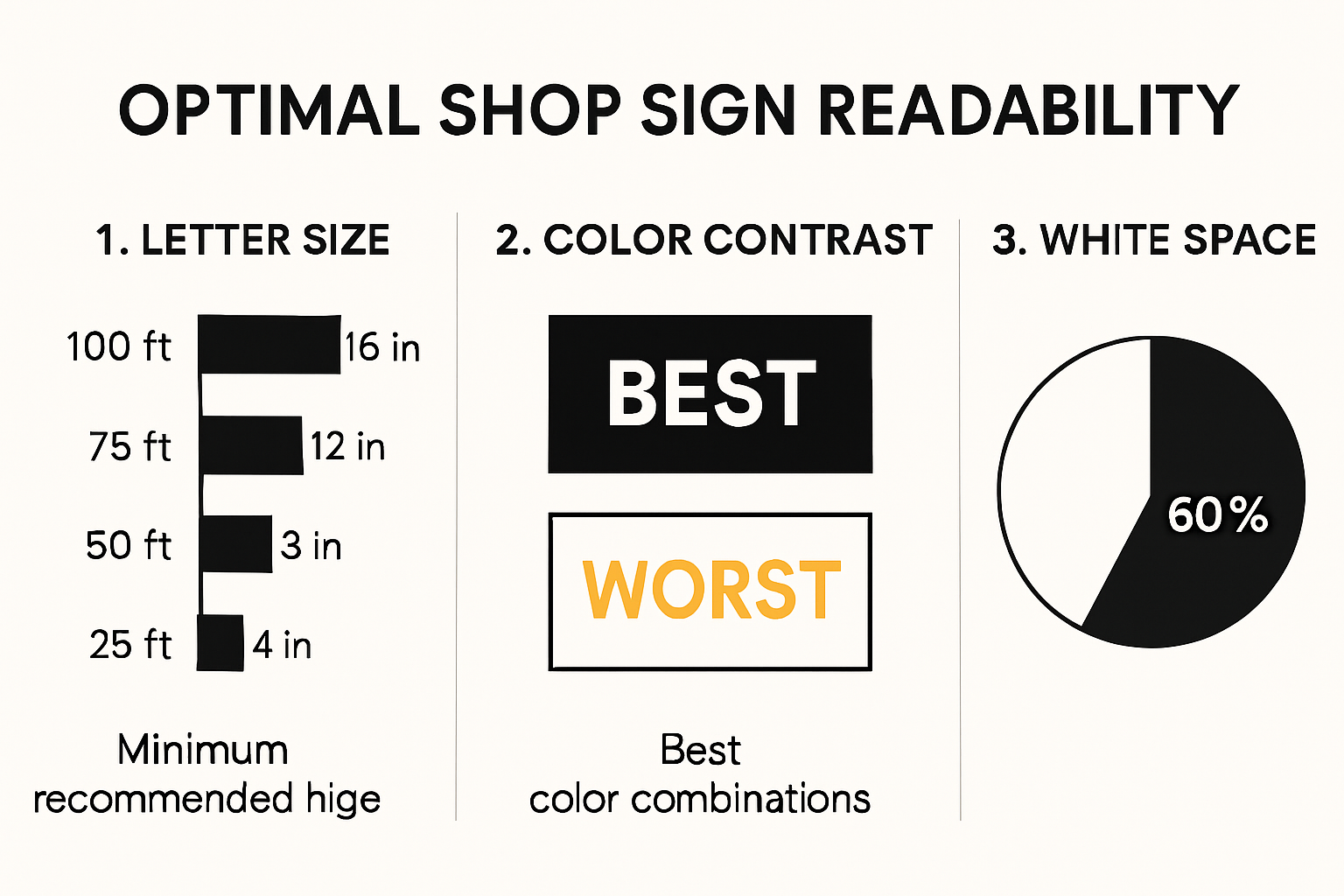 OPTIMAL SHOP SIGN READABILITY

1. LETTER SIZE

100 ft 16 in

75 ft 12 in

50 ft 3 in

25 ft 4 in

Minimum recommended hige

2. COLOR CONTRAST

BEST

WORST

Best color combinations

3. WHITE SPACE

60%