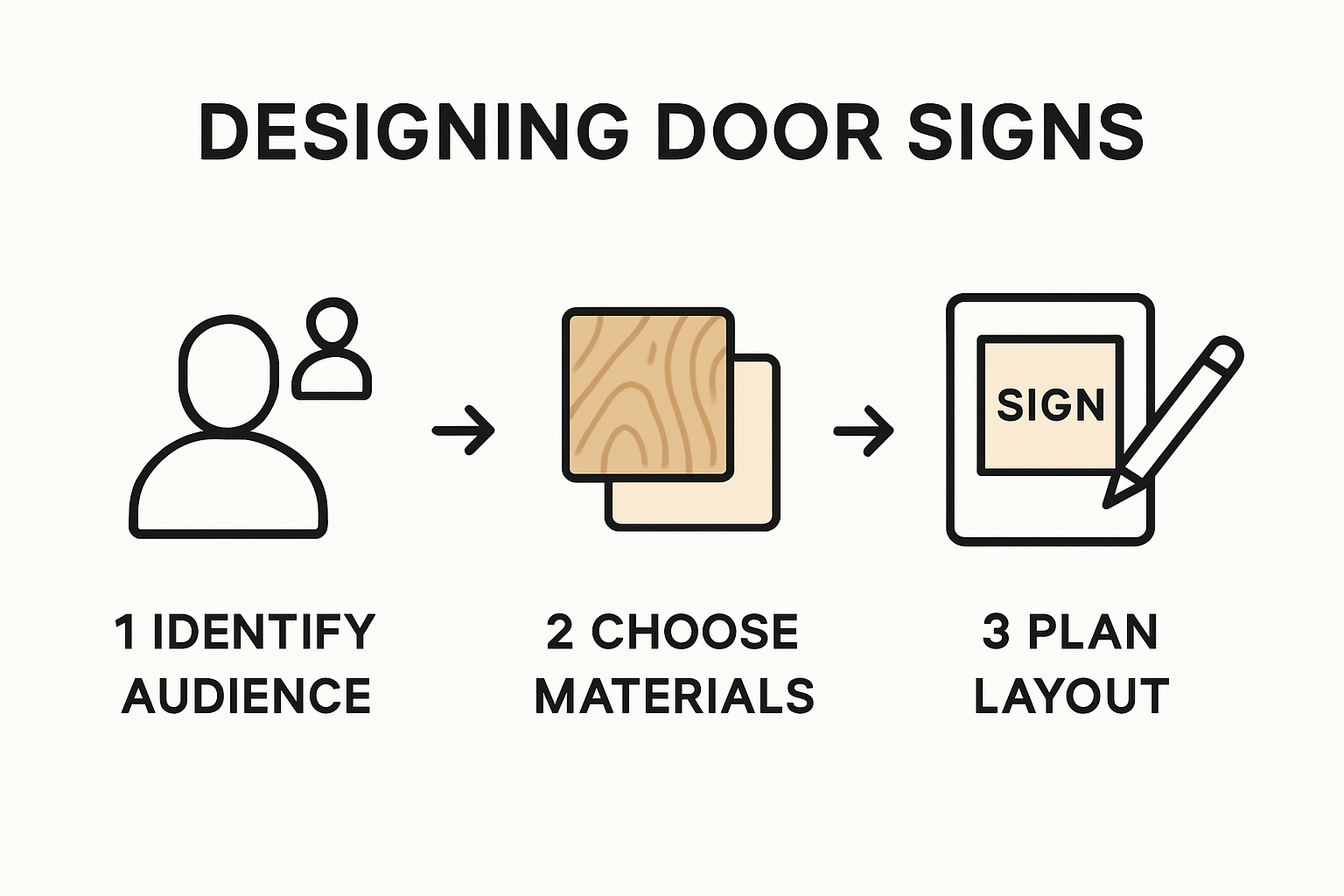 DESIGNING DOOR SIGNS

SIGN

1 IDENTIFY AUDIENCE

2 CHOOSE MATERIALS

3 PLAN LAYOUT