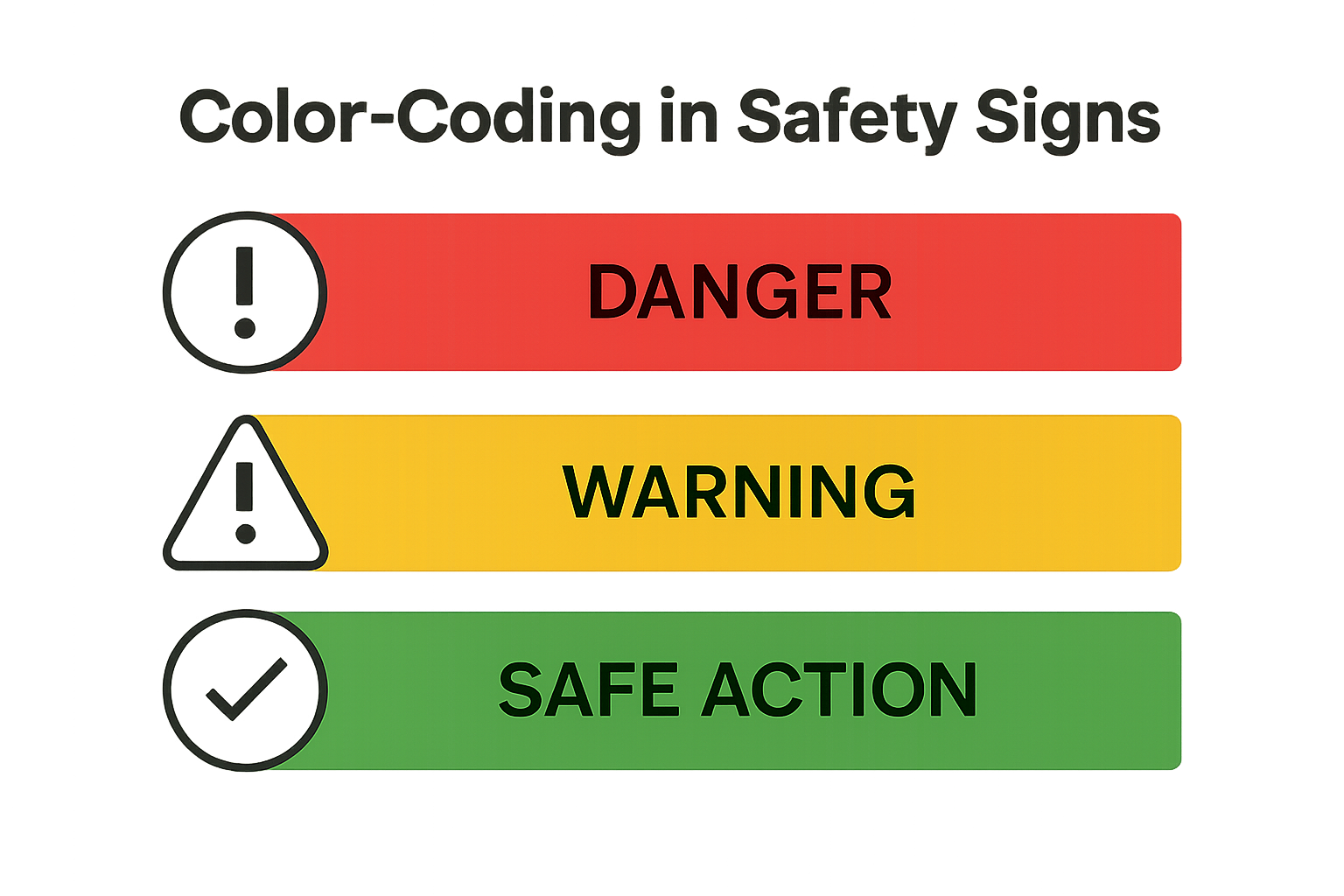 Color-Coding in Safety Signs

DANGER

WARNING

SAFE ACTION