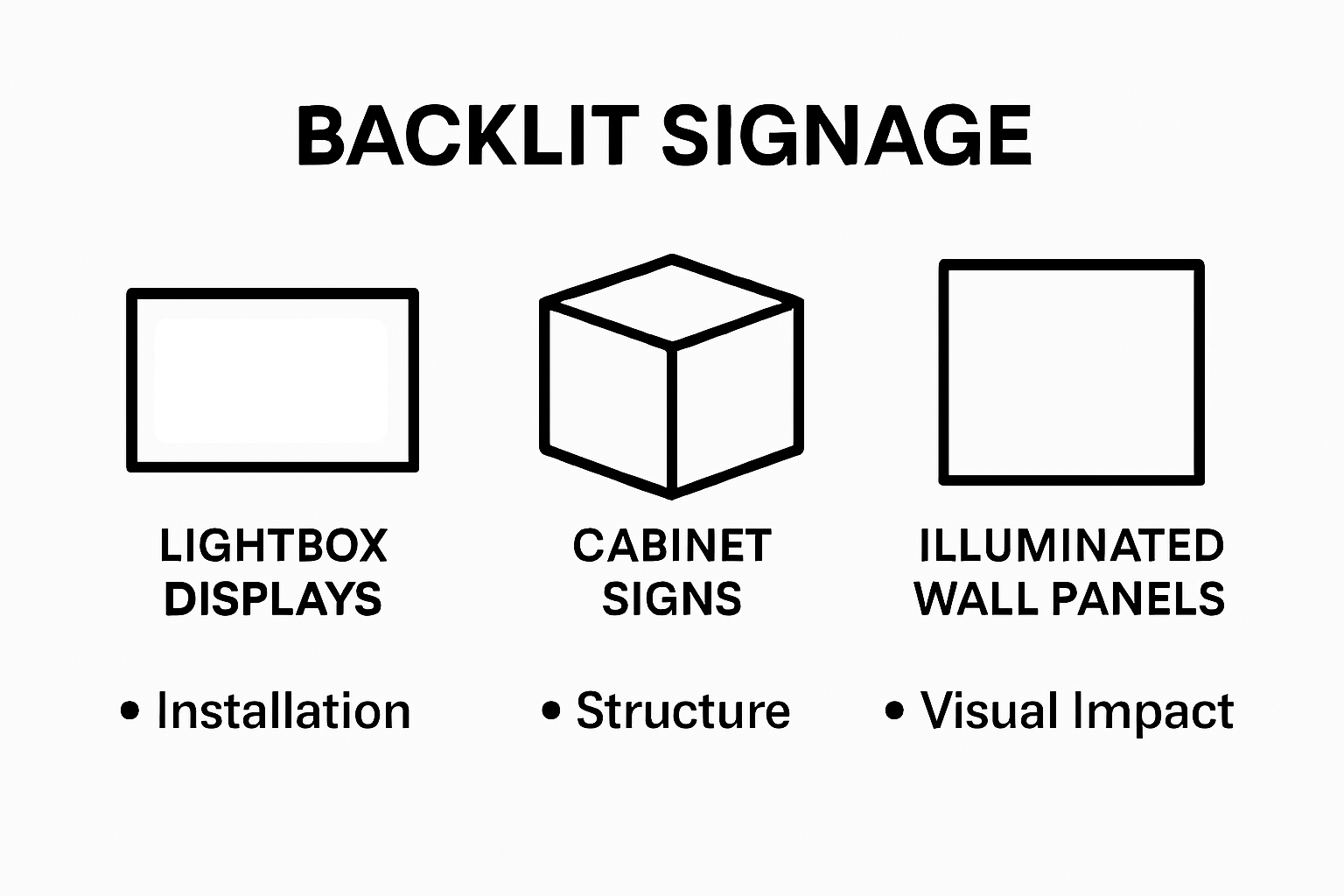 BACKLIT SIGNAGE

LIGHTBOX DISPLAYS

• Installation

CABINET SIGNS

• Structure

ILLUMINATED WALL PANELS

• Visual Impact