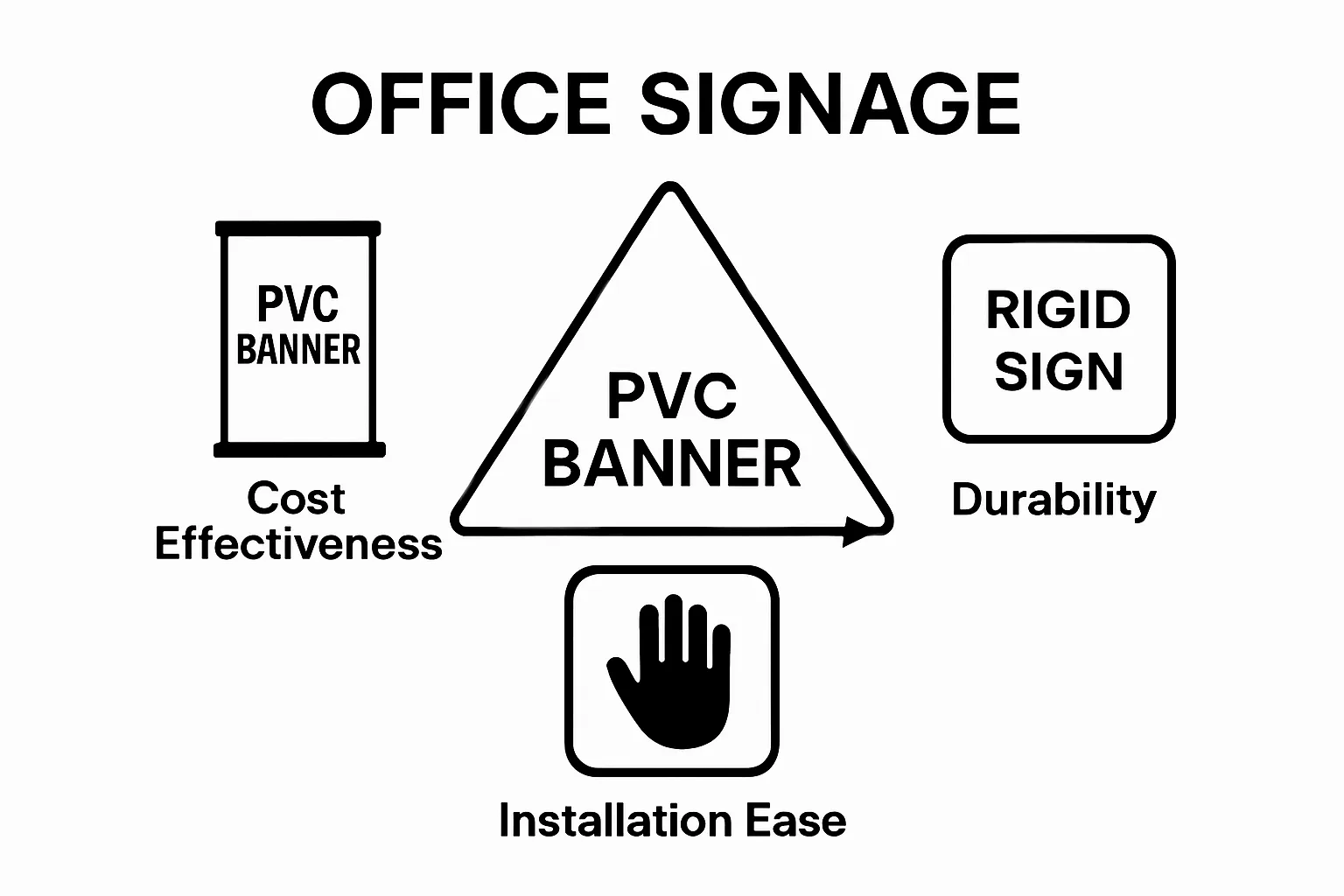 OFFICE SIGNAGE

PVC BANNER

Cost Effectiveness

PVC BANNER

RIGID SIGN

Durability

Installation Ease