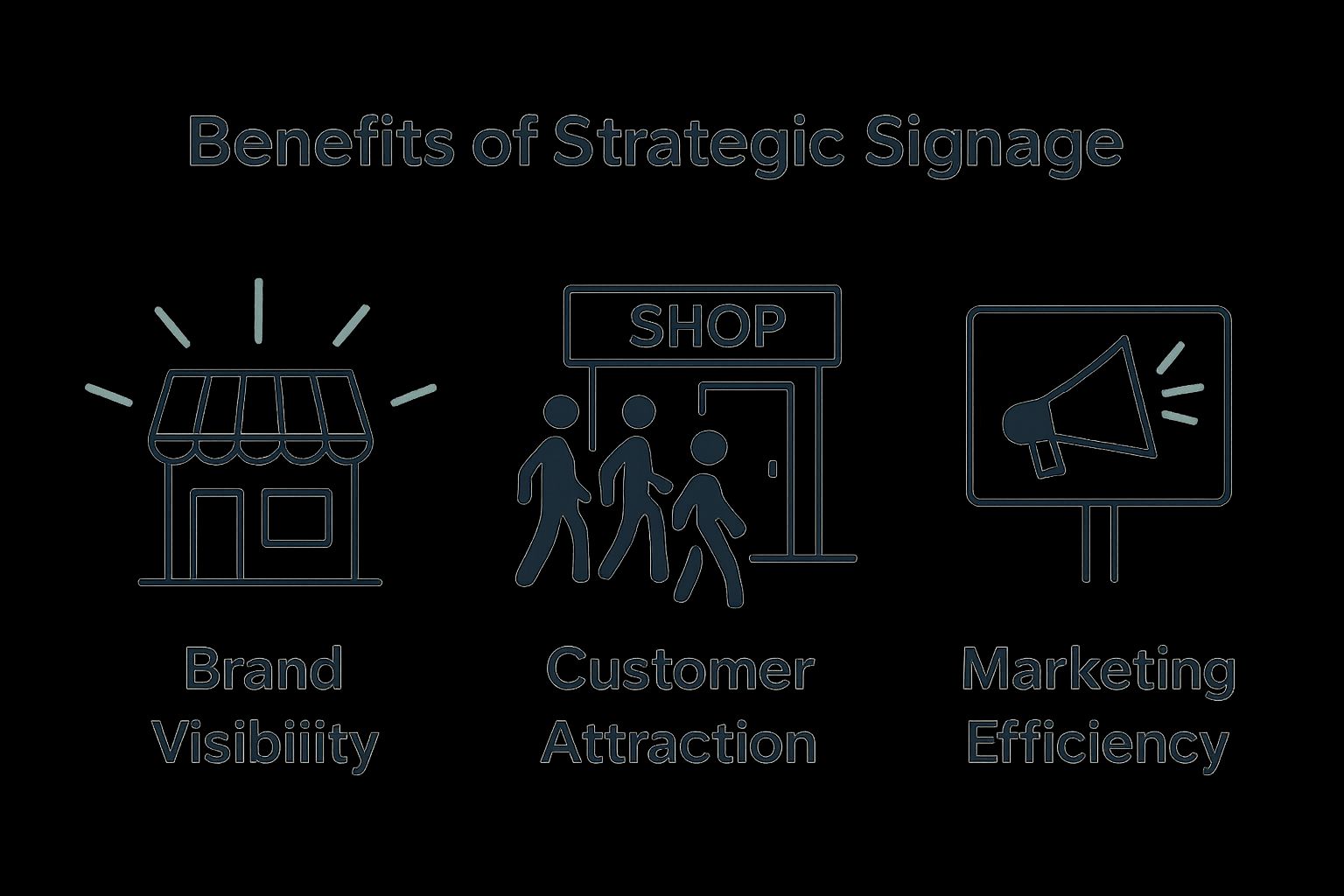 Benefits of Strategic Signage

SHOP

Brand Visibiiity

Customer Attraction

Marketing Efficiency