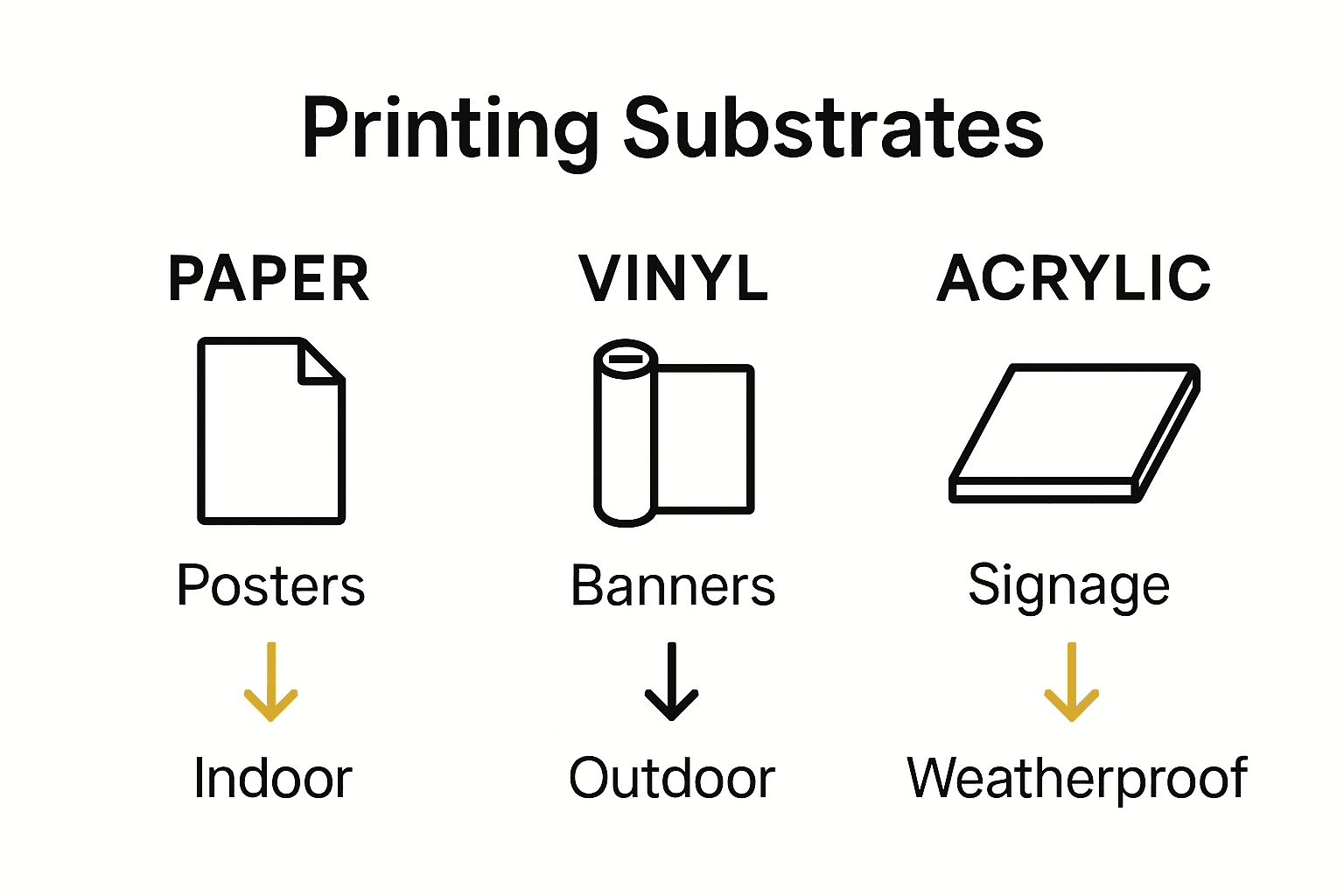 Printing Substrates

PAPER

Posters

Indoor

VINYL

Banners

Outdoor

ACRYLIC

Signage

Weatherproof