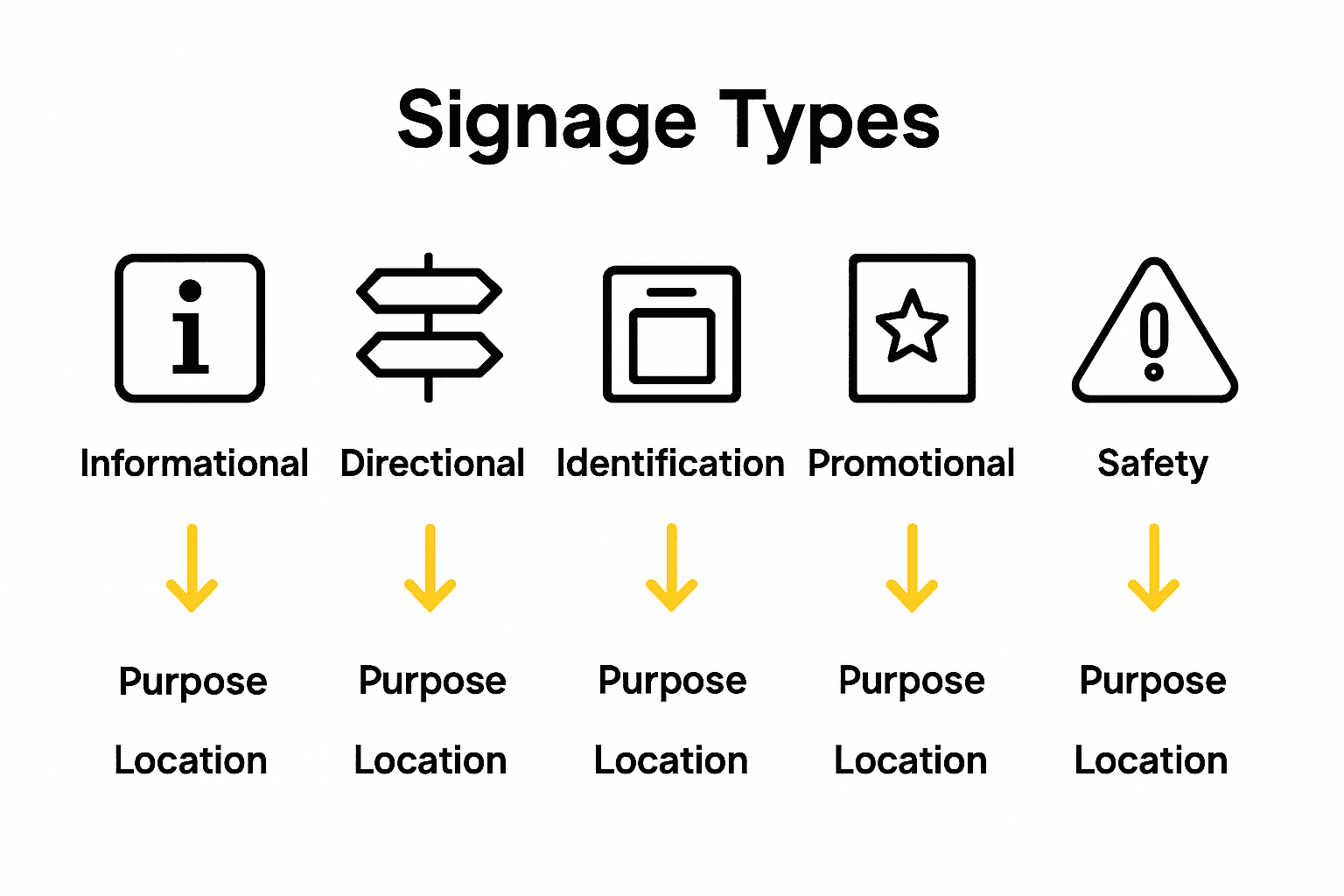 Signage Types

Informational

Purpose

Location

Directional

Purpose

Location

Identification

Purpose

Location

Promotional

Purpose

Location

Safety

Purpose

Location