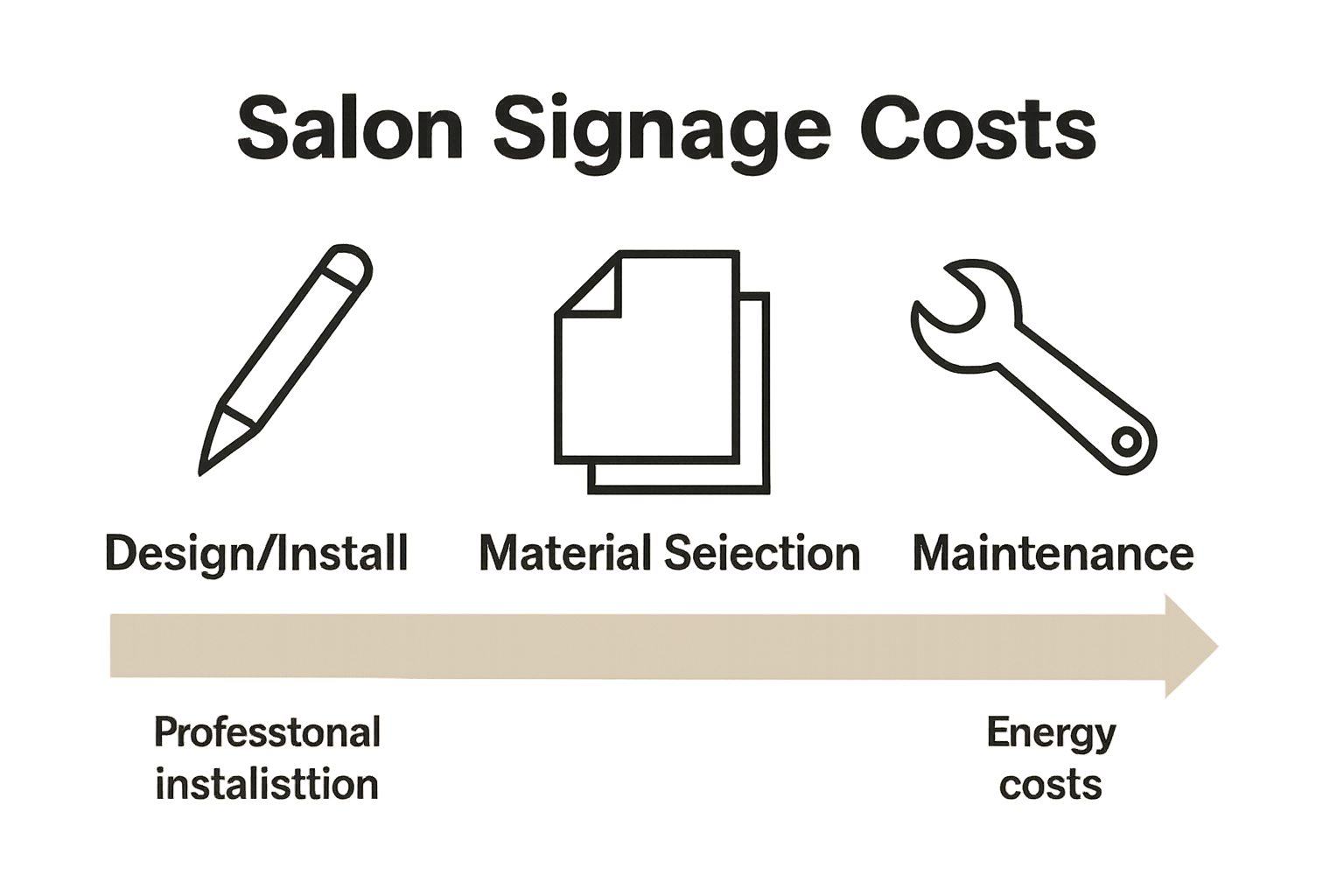 Salon Signage Costs

Design/Install

Material Seiection

Maintenance

Professtonal instalisttion

Energy costs