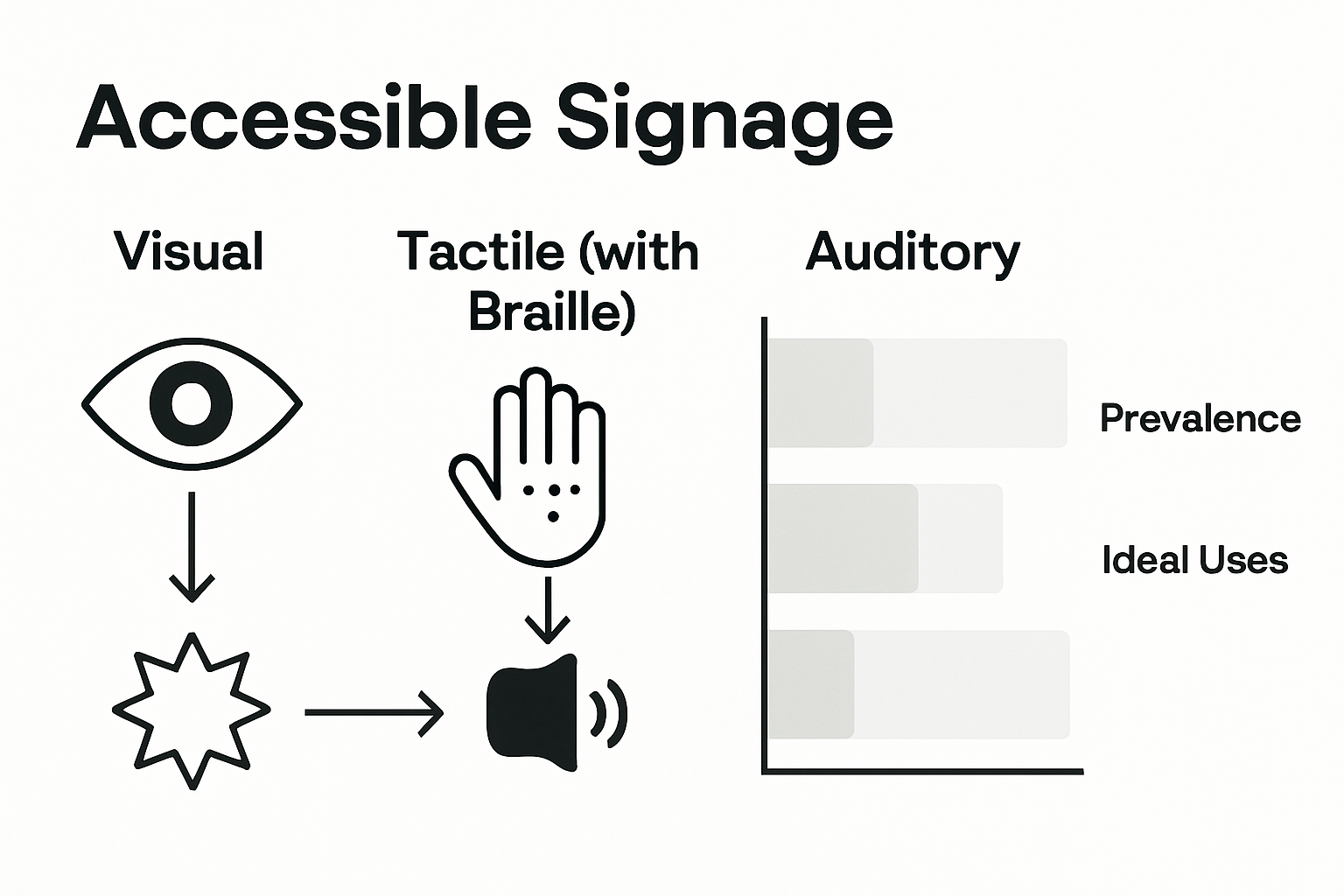 Accessible Signage

Visual

Tactile (with Braille)

Auditory

Prevalence

Ideal Uses