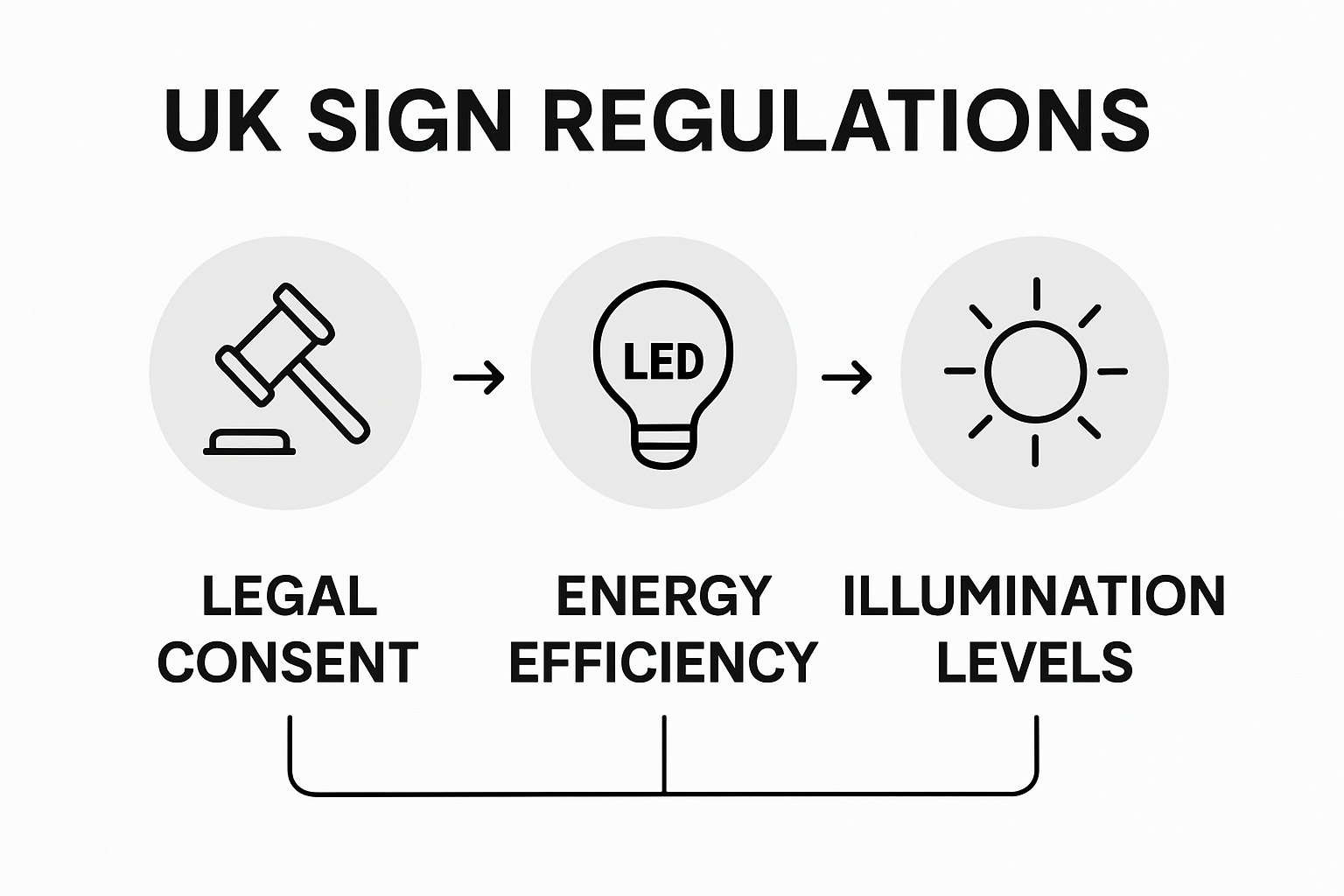 UK SIGN REGULATIONS

LED

LEGAL CONSENT

ENERGY EFFICIENCY

ILLUMINATION LEVELS