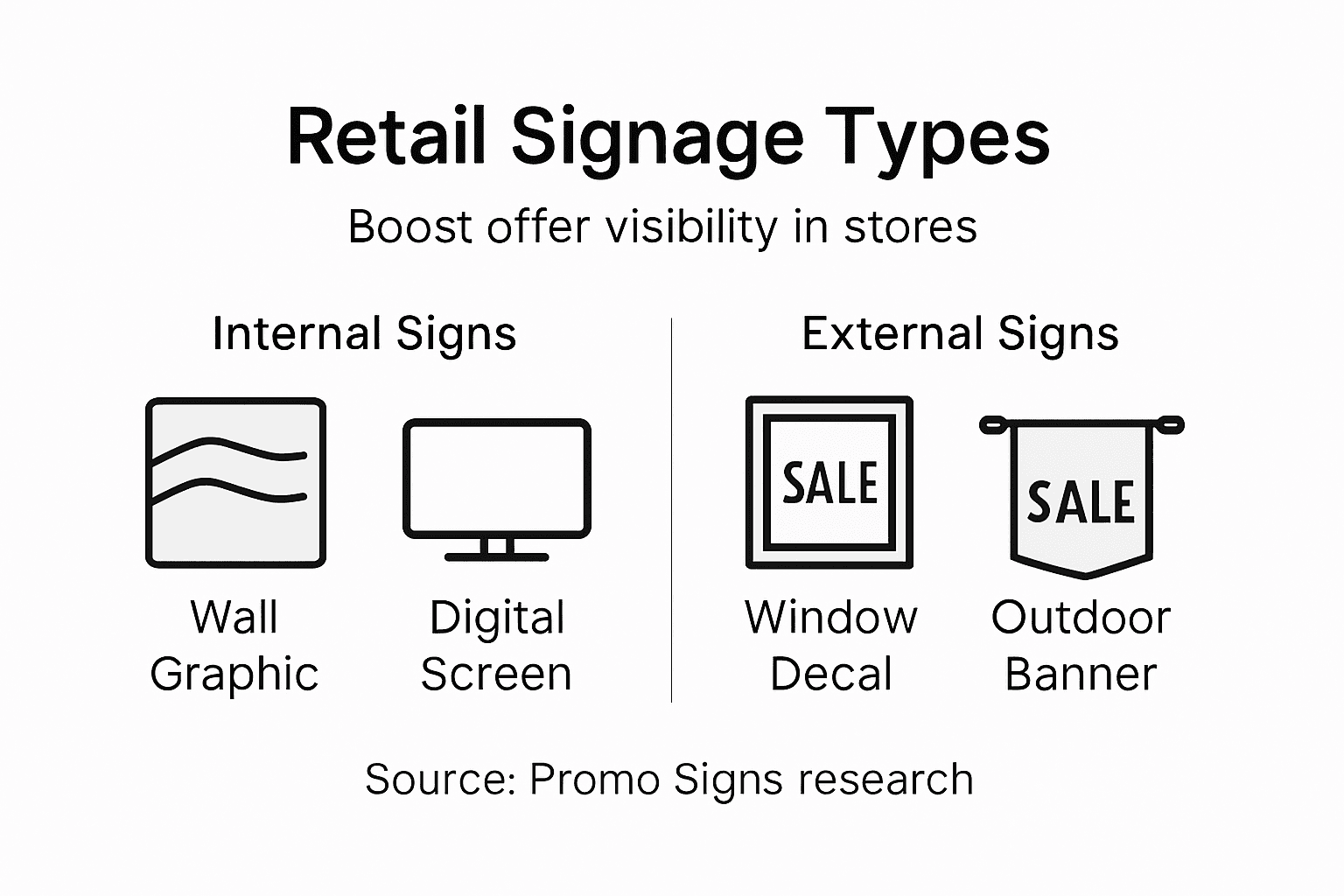 Retail Signage Types

Boost offer visibility in stores

Internal Signs

Wall Graphic

Digital Screen

External Signs

SALE

Window Decal

SALE

Outdoor Banner

Source: Promo Signs research