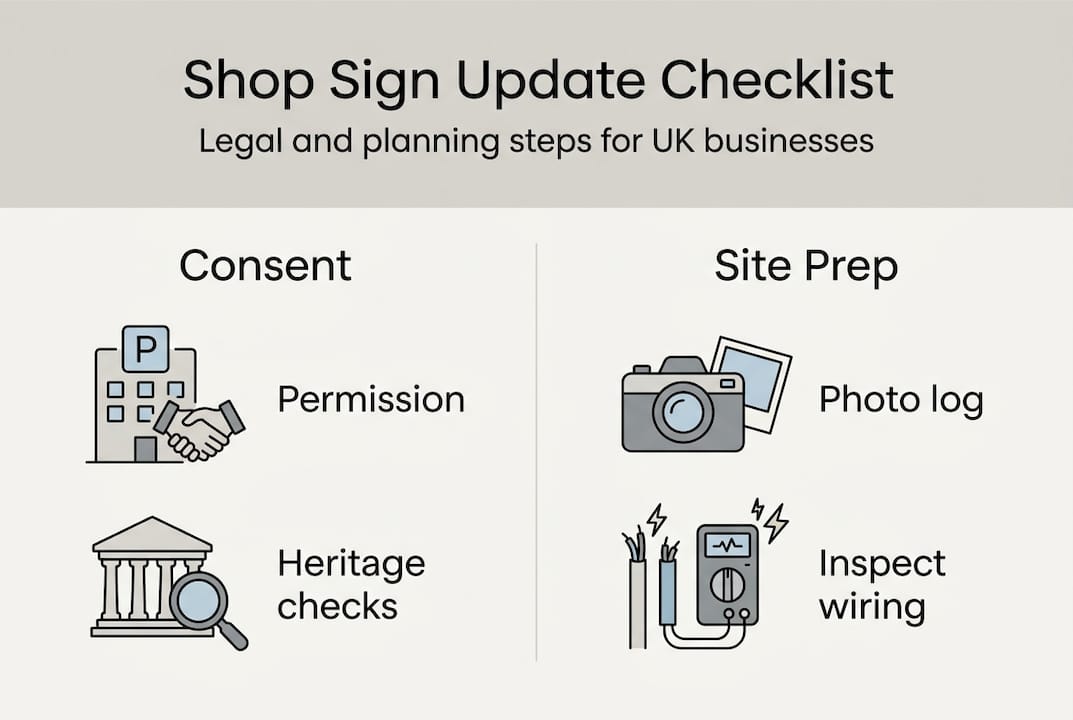 Shop Sign Update Checklist
Legal and planning steps for UK businesses

Consent

P

Permission

Heritage checks

Site Prep

Photo log

Inspect wiring