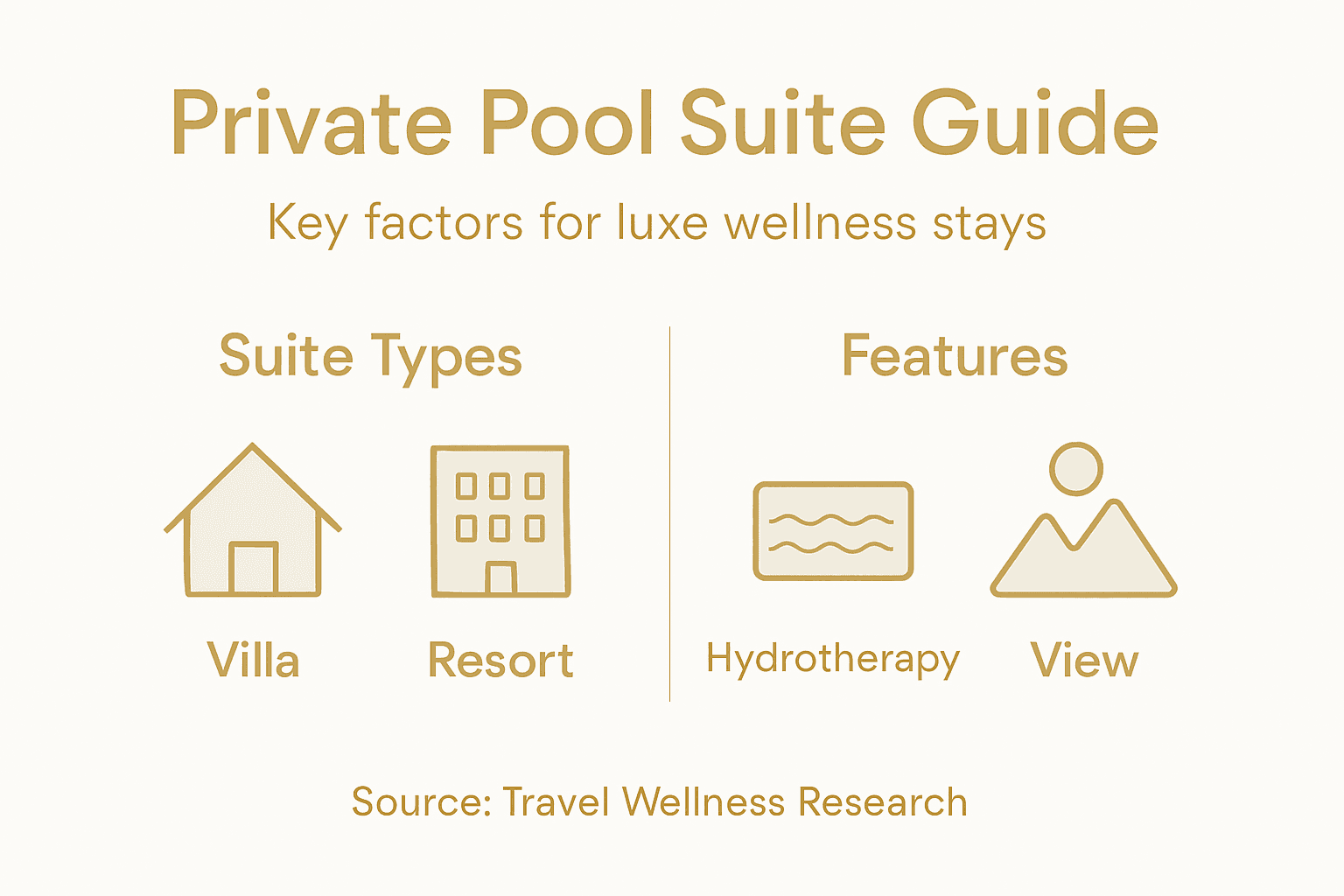 Private Pool Suite Guide

Key factors for luxe wellness stays

Suite Types

Villa

Resort

Features

Hydrotherapy

View

Source: Travel Wellness Research