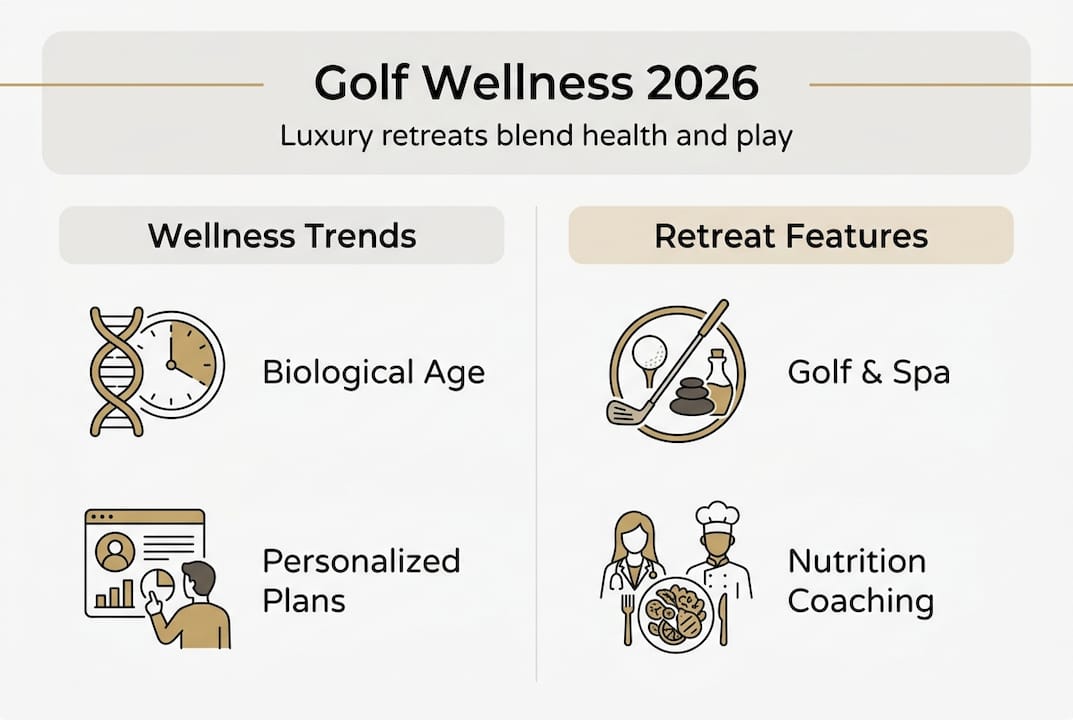 Golf Wellness 2026

Luxury retreats blend health and play

Wellness Trends

Biological Age

Personalized Plans

Retreat Features

Golf & Spa

Nutrition Coaching