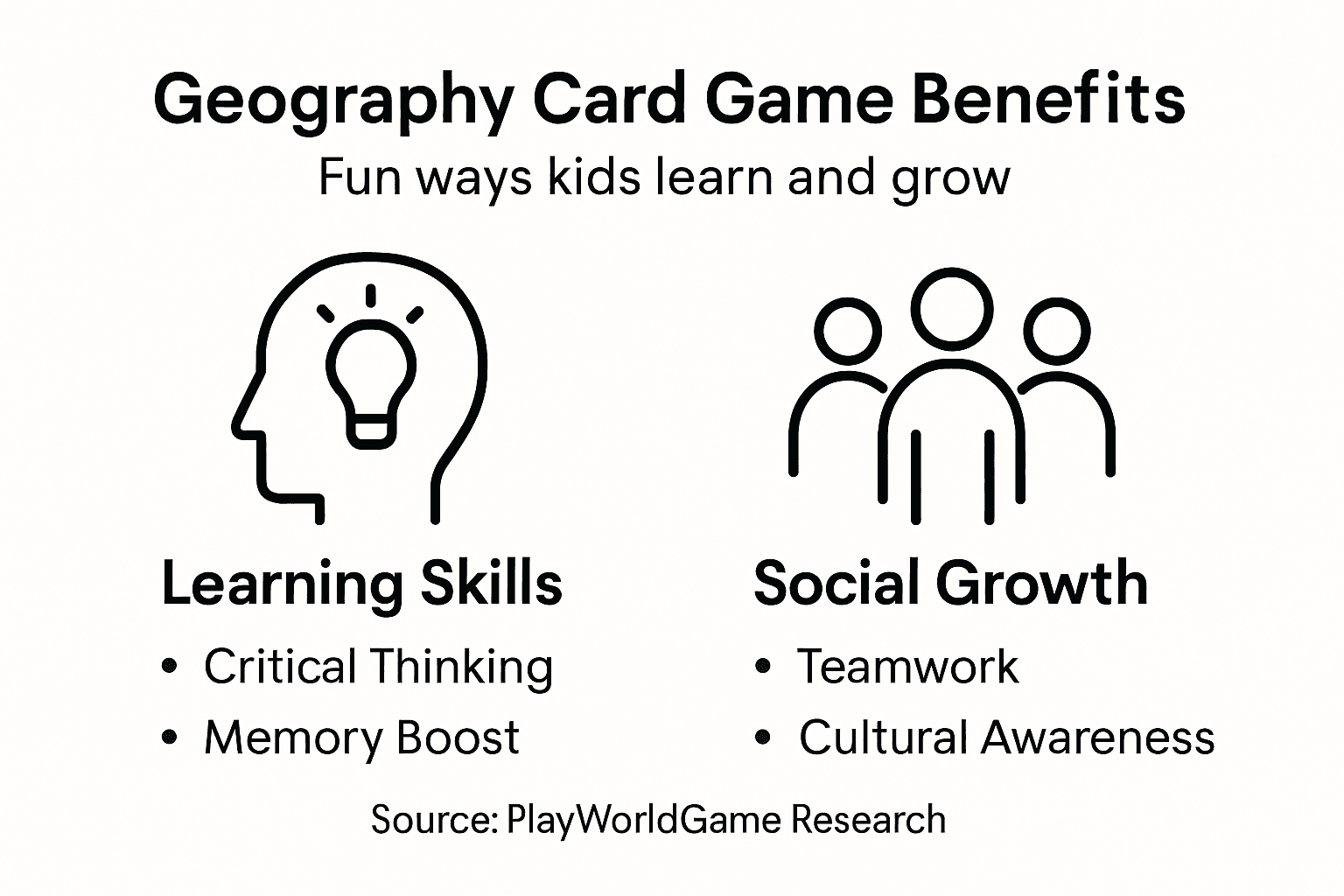 Geography Card Game Benefits
Fun ways kids learn and grow

Learning Skills
• Critical Thinking
• Memory Boost

Social Growth
• Teamwork
• Cultural Awareness

Source: PlayWorldGame Research