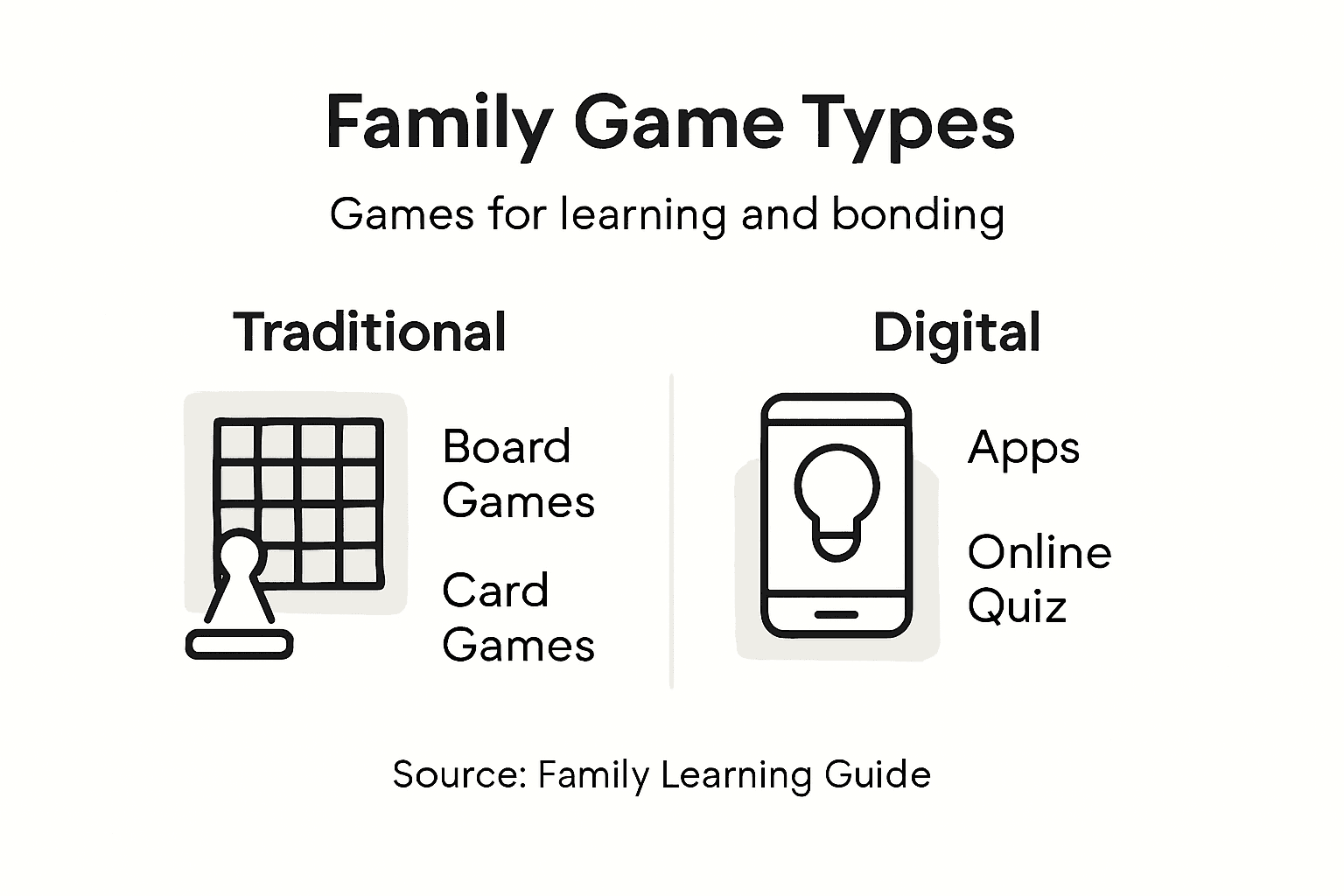 Family Game Types

Games for learning and bonding

Traditional

Board Games

Card Games

Digital

Apps

Online Quiz

Source: Family Learning Guide